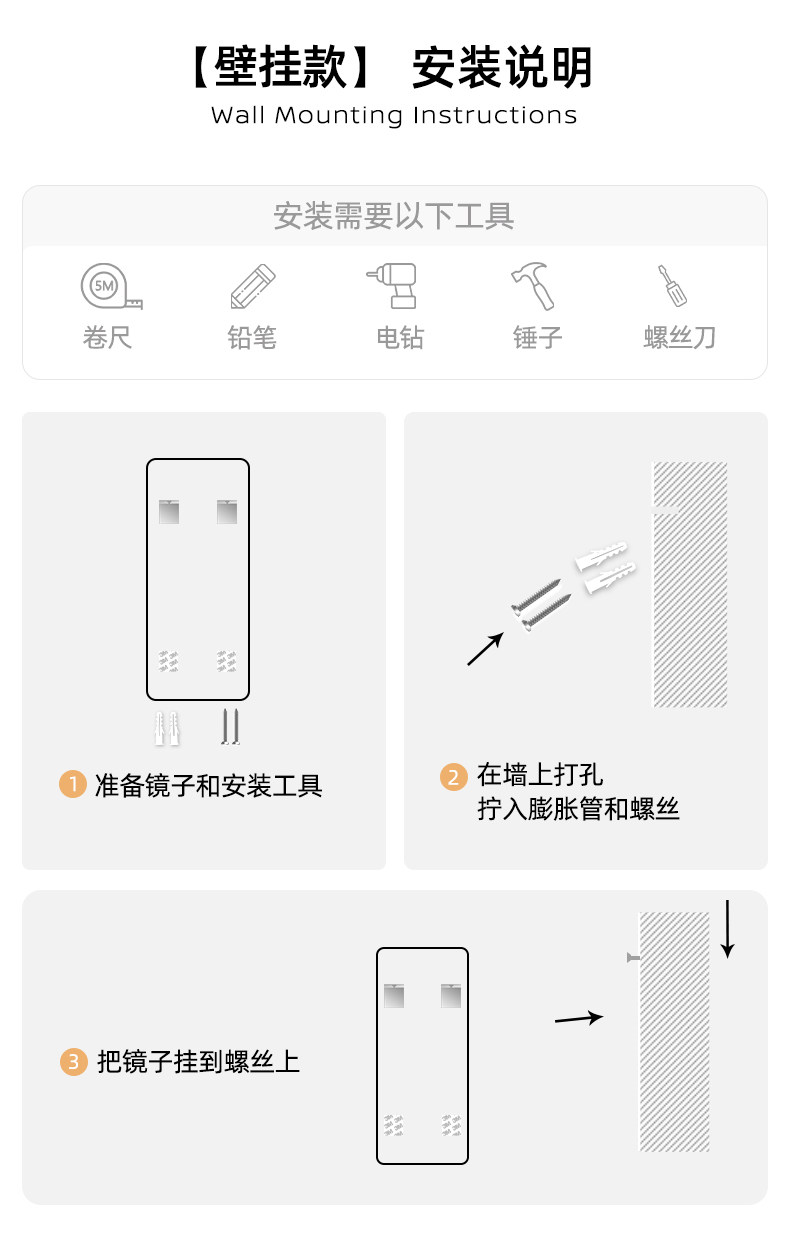 【壁挂款】 安装说明
Wall Mounting Instructions

安装需要以下工具

5M
卷尺 铅笔 电钻 锤子 螺丝刀

1 准备镜子和安装工具

2 在墙上打孔
拧入膨胀管和螺丝

3 把镜子挂到螺丝上