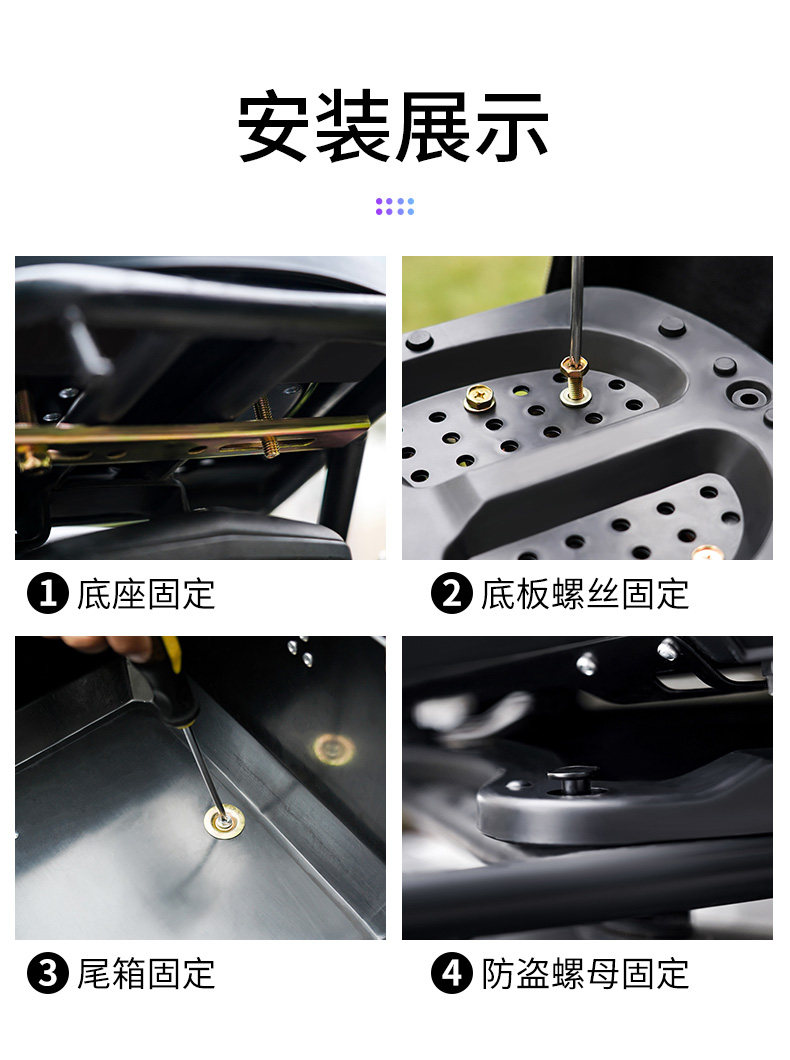 安装展示

1 底座固定

2 底板螺丝固定

3 尾箱固定

4 防盗螺母固定