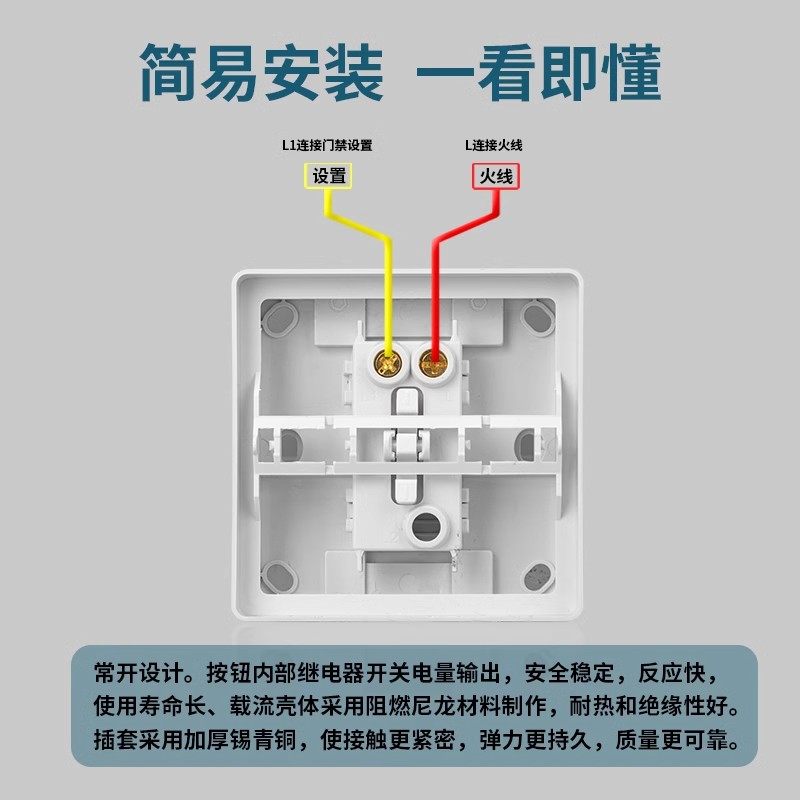 简易安装 一看即懂

L1连接门禁设置

设置

L连接火线

火线

常开设计。按钮内部继电器开关电量输出，安全稳定，反应快，使用寿命长、载流壳体采用阻燃尼龙材料制作，耐热和绝缘性好。插套采用加厚锡青铜，使接触更紧密，弹力更持久，质量更可靠。