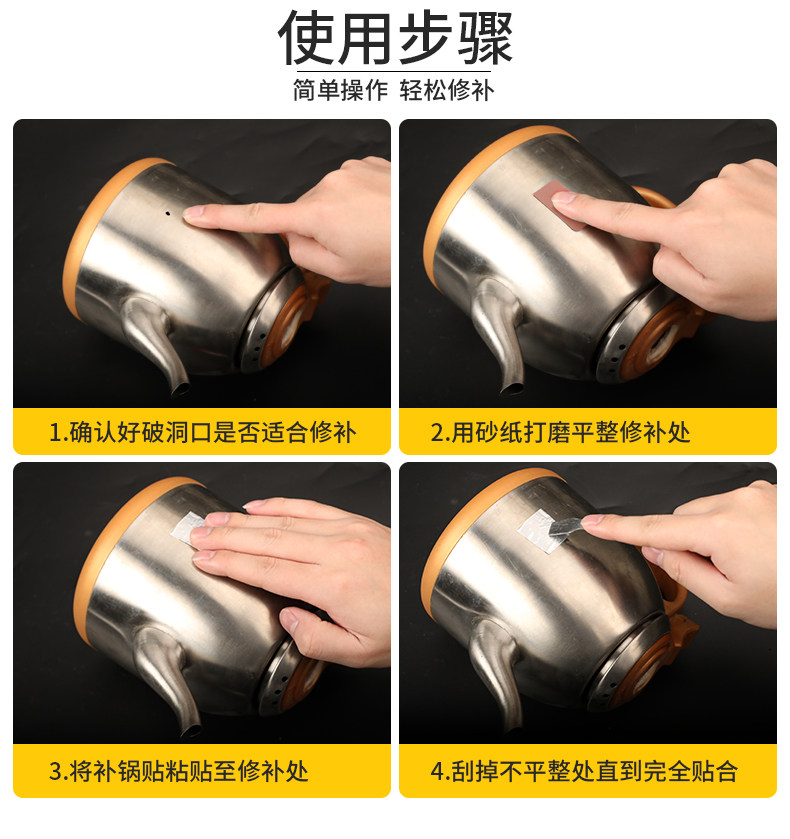 使用步骤

简单操作 轻松修补

1.确认好破洞口是否适合修补

2.用砂纸打磨平整修补处

3.将补锅贴粘贴至修补处

4.刮掉不平整处直到完全贴合