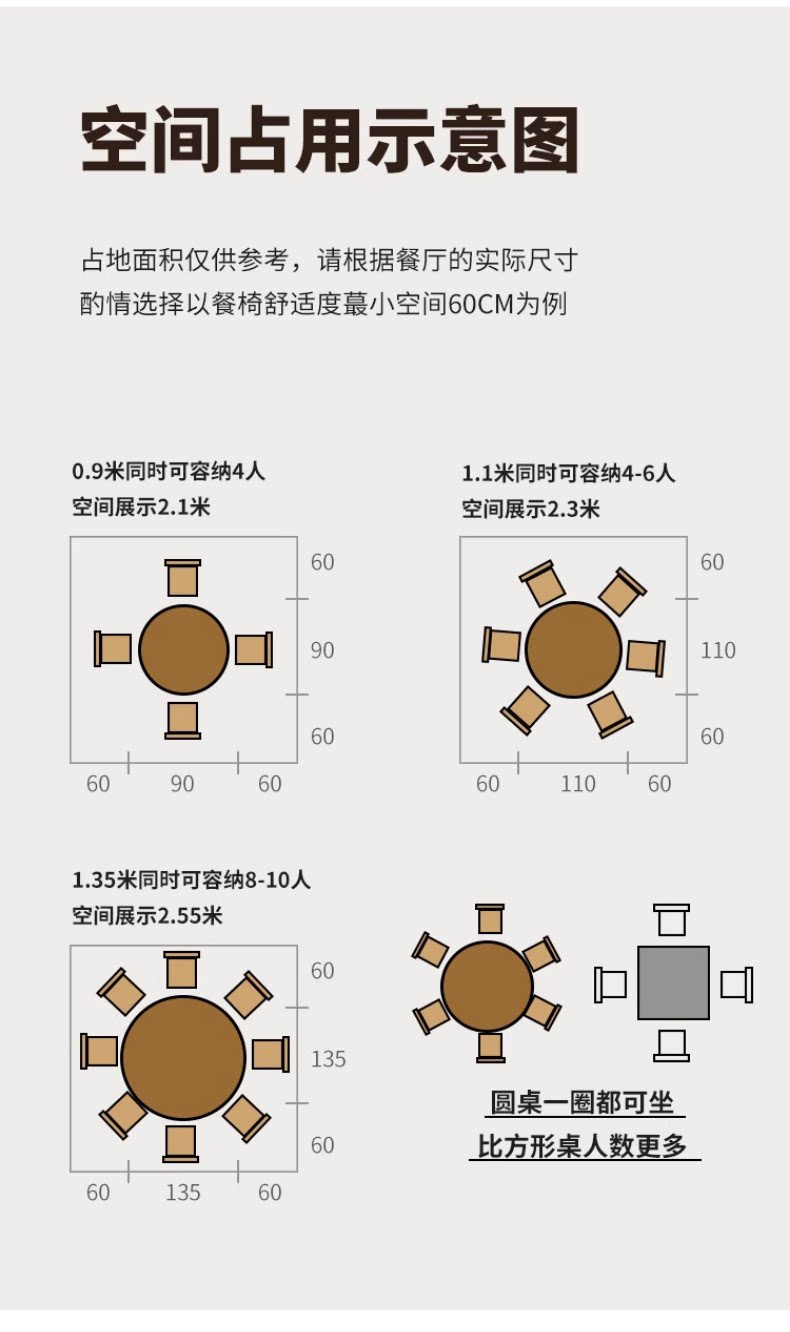 空间占用示意图

占地面积仅供参考，请根据餐厅的实际尺寸酌情选择以餐椅舒适度蕞小空间60CM为例

0.9米同时可容纳4人
空间展示2.1米

60
90
60
60 90 60

1.1米同时可容纳4-6人
空间展示2.3米

60
110
60
60 110 60

1.35米同时可容纳8-10人
空间展示2.55米

60
135
60
60 135 60

圆桌一圈都可坐
比方形桌人数更多