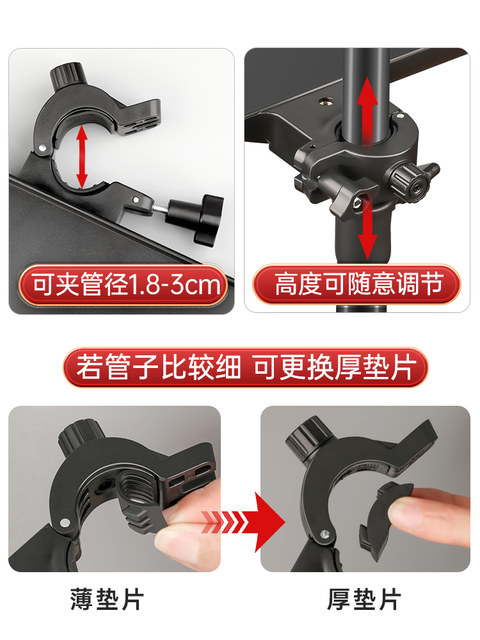 可夹管径1.8-3cm

高度可随意调节

若管子比较细 可更换厚垫片

薄垫片

厚垫片