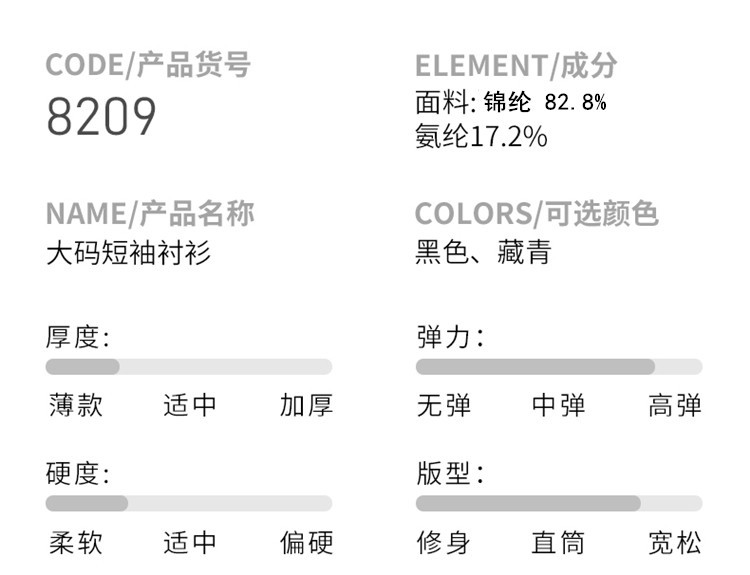 CODE/产品货号
8209

NAME/产品名称
大码短袖衬衫

厚度:
薄款 适中 加厚

硬度:
柔软 适中 偏硬

ELEMENT/成分
面料:锦纶 82.8%
氨纶17.2%

COLORS/可选颜色
黑色、藏青

弹力:
无弹 中弹 高弹

版型:
修身 直筒 宽松