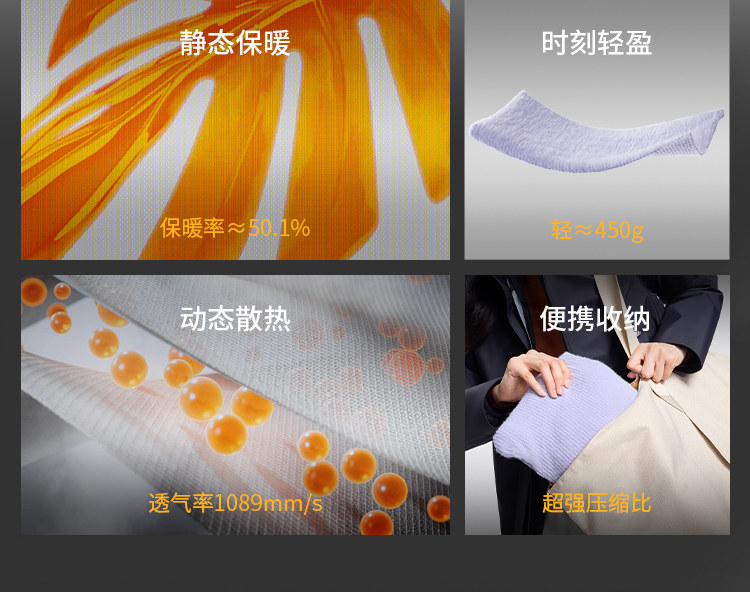 静态保暖

保暖率≈50.1%

时刻轻盈

轻≈450g

动态散热

透气率1089mm/s

便携收纳

超强压缩比