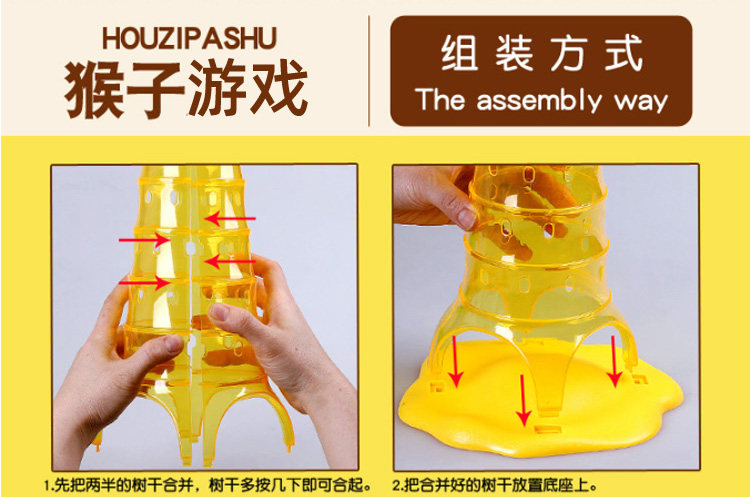 HOUZIPASHU
猴子游戏

组装方式
The assembly way

1.先把两半的树干合并，树干多按几下即可合起。

2.把合并好的树干放置底座上。