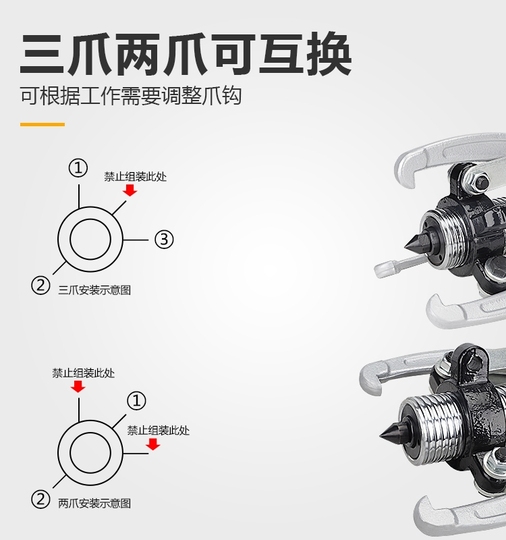 三爪两爪可互换

可根据工作需要调整爪钩

①
禁止组装此处
③
②
三爪安装示意图

禁止组装此处
①
禁止组装此处
②
两爪安装示意图