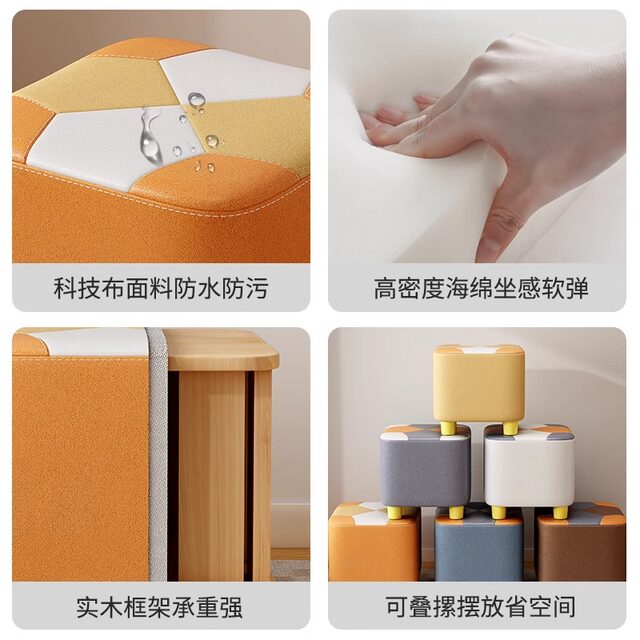 科技布面料防水防污

高密度海绵坐感软弹

实木框架承重强

可叠摞摆放省空间