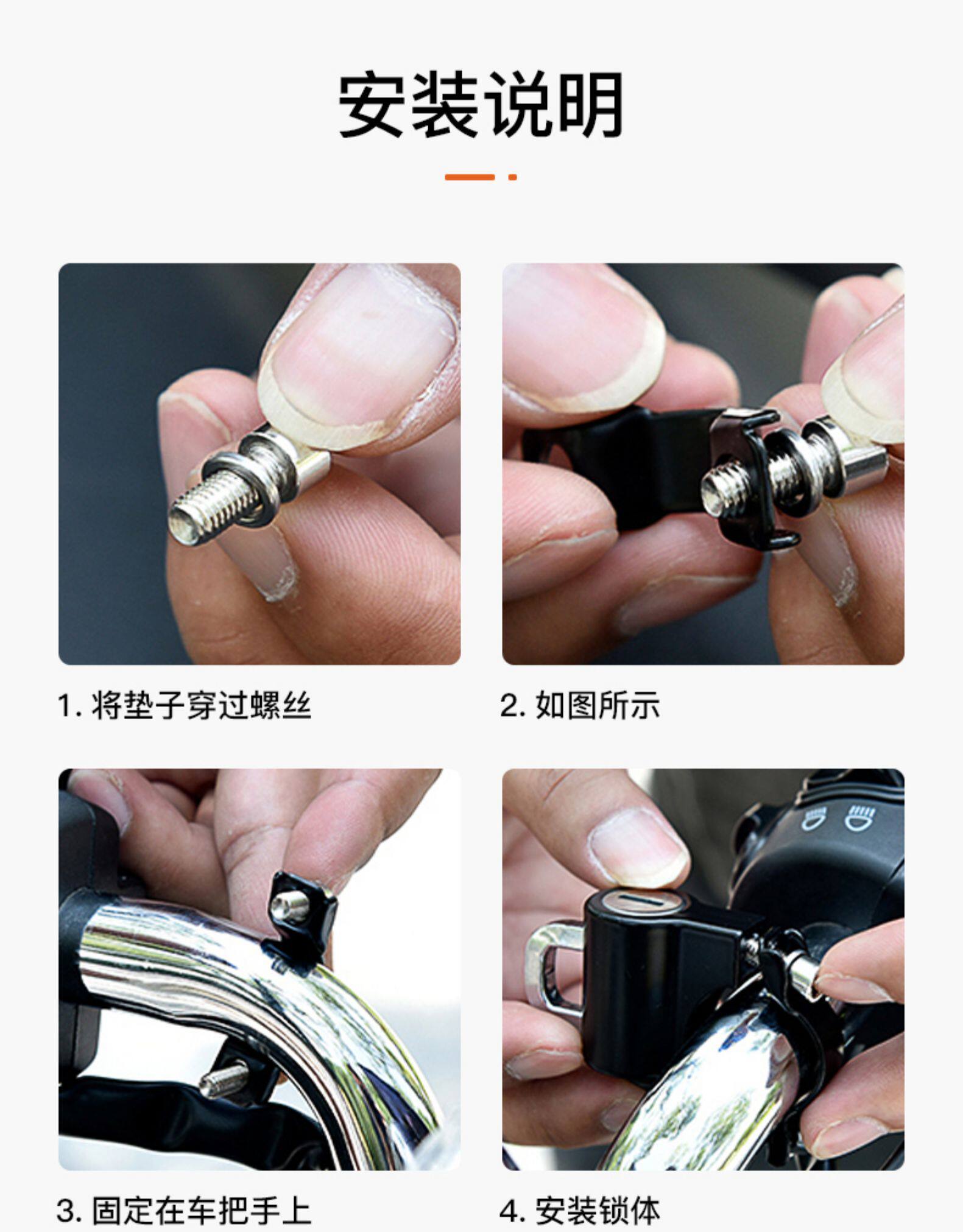 安装说明

1. 将垫子穿过螺丝

2. 如图所示

3. 固定在车把手上

4. 安装锁体