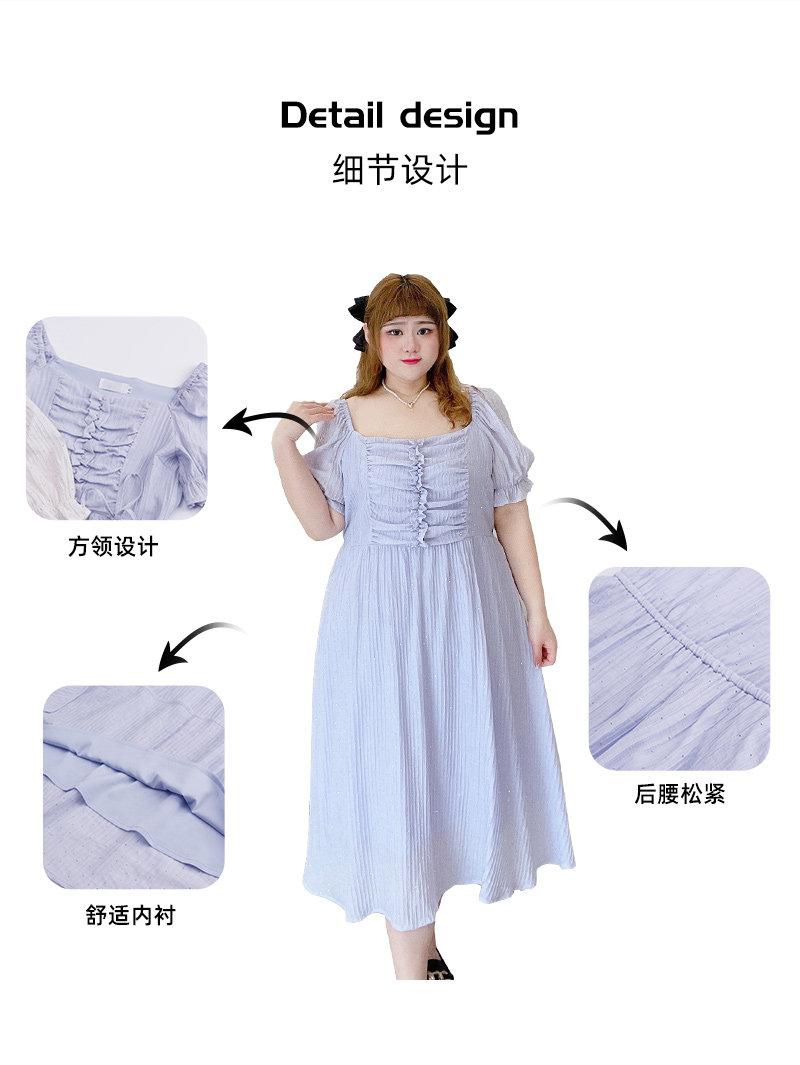 Detail design
细节设计

方领设计

后腰松紧

舒适内衬