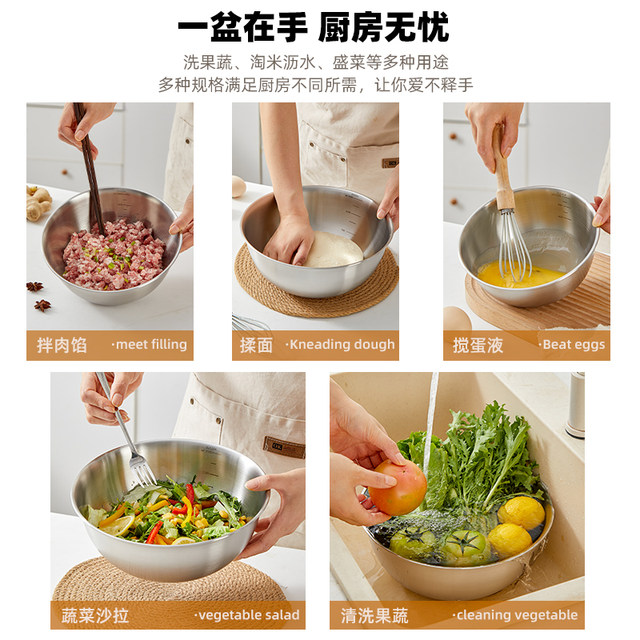 一盆在手 厨房无忧

洗果蔬、淘米沥水、盛菜等多种用途
多种规格满足厨房不同所需，让你爱不释手

拌肉馅 ·meet filling

揉面 ·Kneading dough

搅蛋液 ·Beat eggs

蔬菜沙拉 ·vegetable salad

清洗果蔬 ·cleaning vegetable