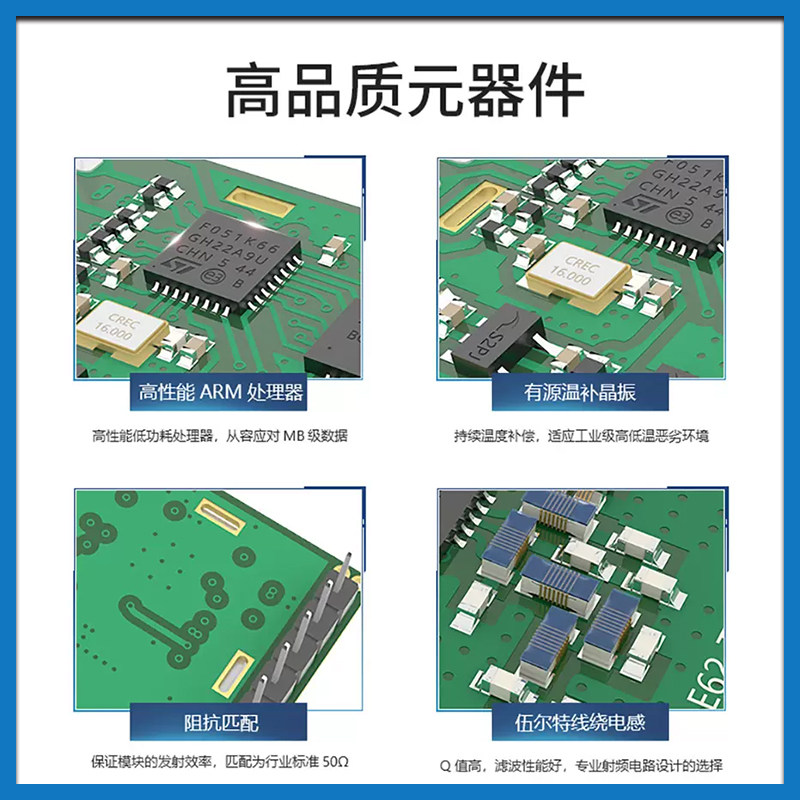 高品质元器件

F051K66
GH22A9U
CHN 5 44
B

CREC
16.000

高性能 ARM 处理器

高性能低功耗处理器，从容应对 MB 级数据

F051K
GH22A9
CHN 5 44
B

CREC
16.000

S2PJ

有源温补晶振

持续温度补偿，适应工业级高低温恶劣环境

阻抗匹配

保证模块的发射效率，匹配为行业标准 50Ω

E62

伍尔特线绕电感

Q 值高，滤波性能好，专业射频电路设计的选择