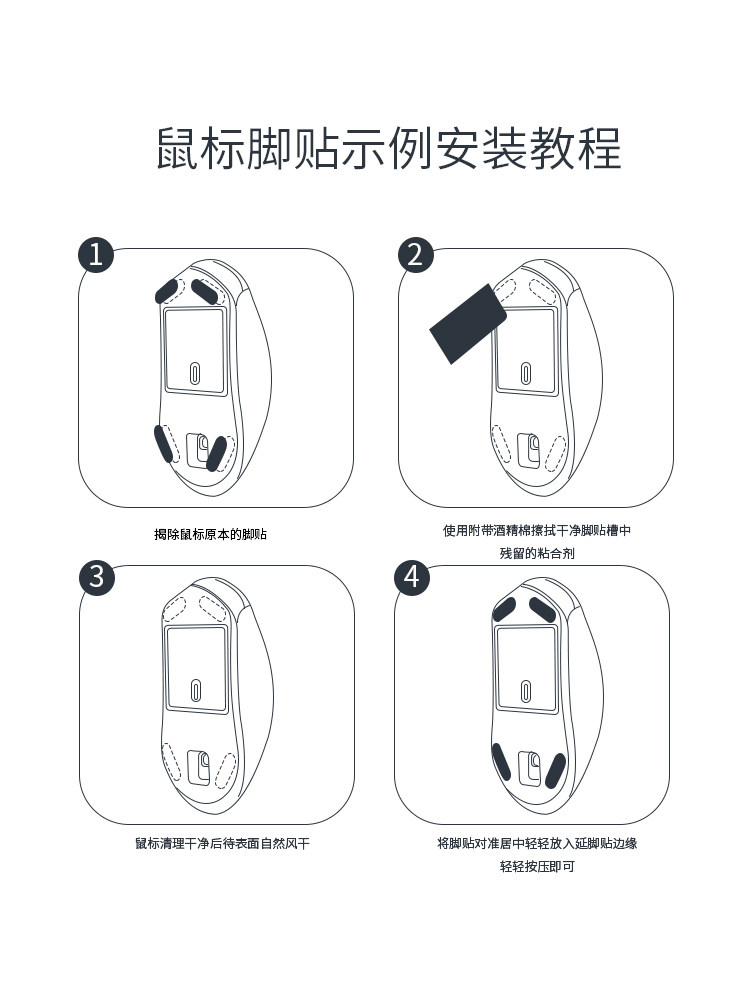 鼠标脚贴示例安装教程

1

揭除鼠标原本的脚贴

2

使用附带酒精棉擦拭干净脚贴槽中残留的粘合剂

3

鼠标清理干净后待表面自然风干

4

将脚贴对准居中轻轻放入延脚贴边缘轻轻按压即可