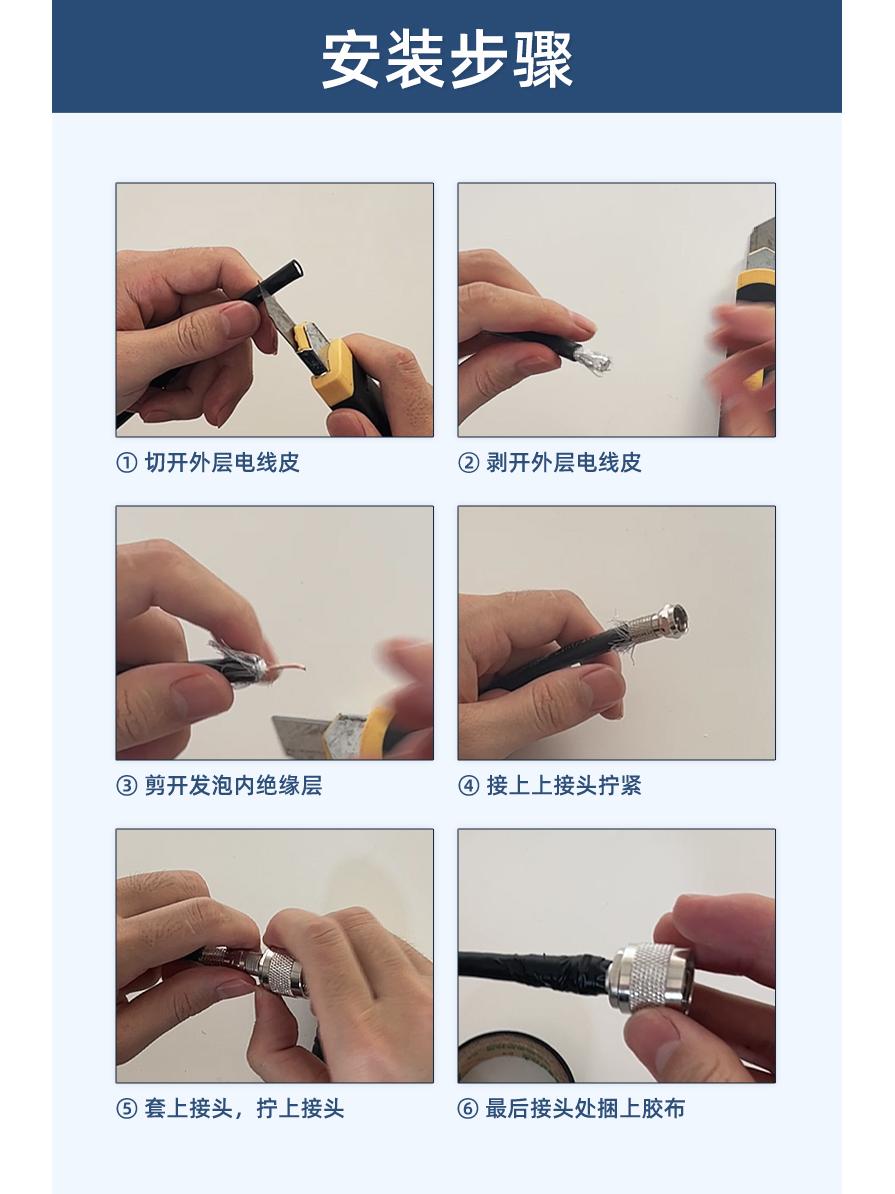 安装步骤

① 切开外层电线皮

② 剥开外层电线皮

③ 剪开发泡内绝缘层

④ 接上上接头拧紧

⑤ 套上接头，拧上接头

⑥ 最后接头处捆上胶布