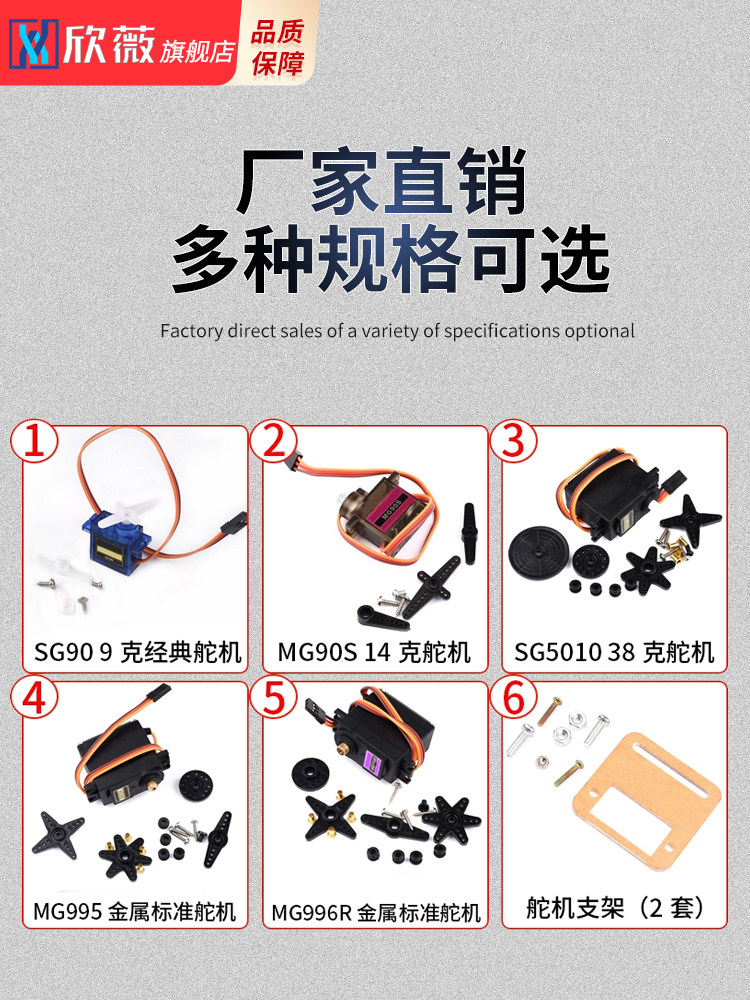 欣薇 旗舰店

品质保障

厂家直销
多种规格可选

Factory direct sales of a variety of specifications optional

1
SG90 9 克经典舵机

2
MG90S 14 克舵机

3
SG5010 38 克舵机

4
MG995 金属标准舵机

5
MG996R 金属标准舵机

6
舵机支架（2 套）