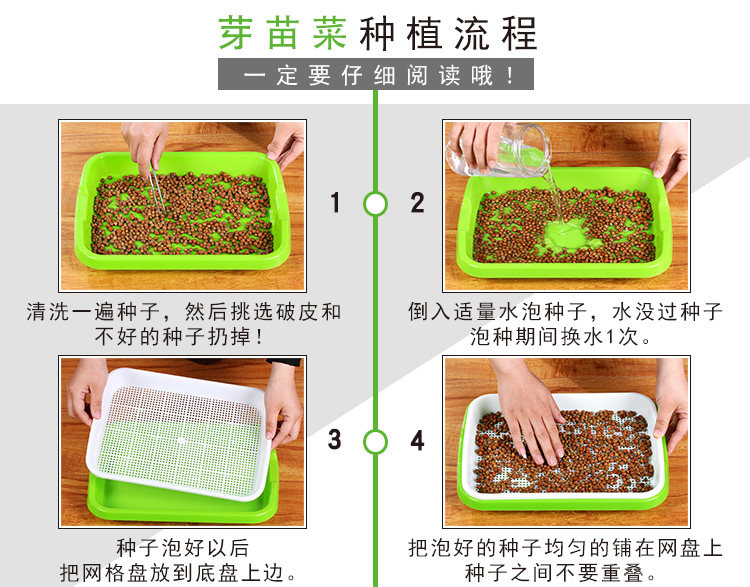 芽苗菜种植流程

一定要仔细阅读哦！

1

清洗一遍种子，然后挑选破皮和不好的种子扔掉！

2

倒入适量水泡种子，水没过种子泡种期间换水1次。

3

种子泡好以后把网格盘放到底盘上边。

4

把泡好的种子均匀的铺在网盘上种子之间不要重叠。