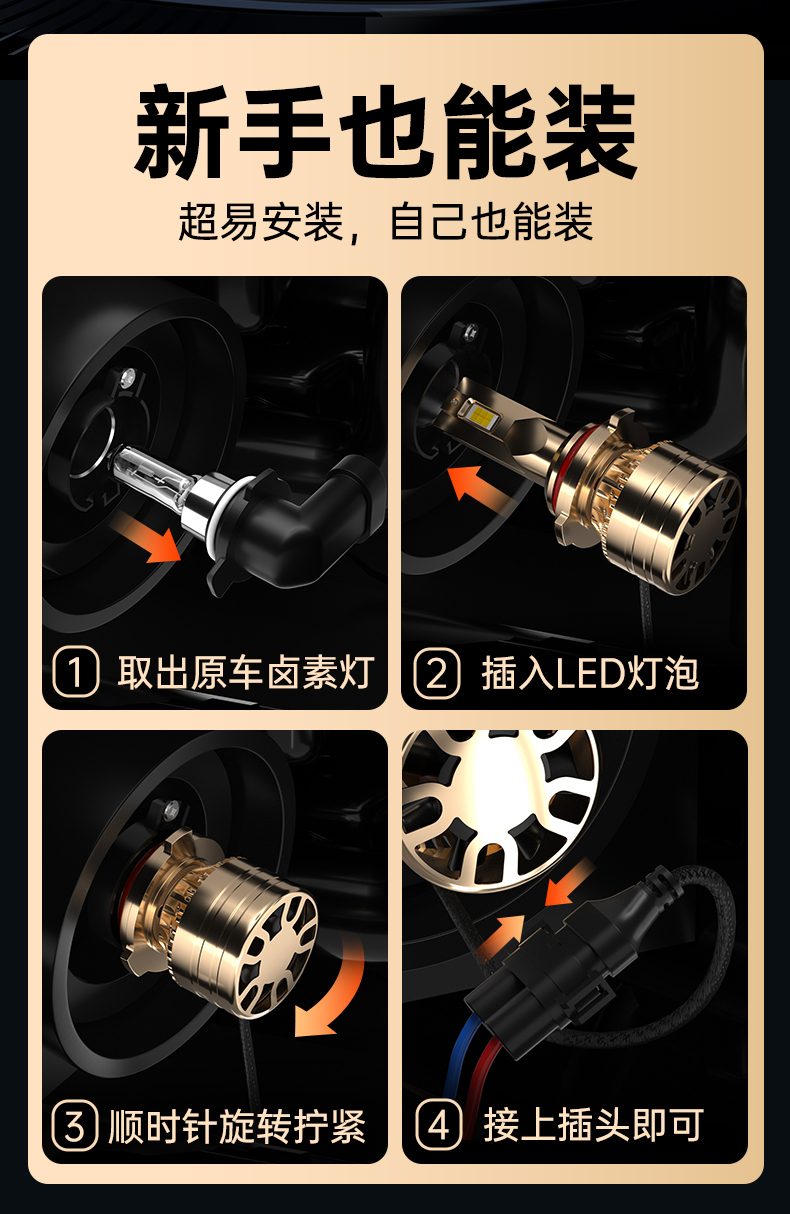 新手也能装

超易安装，自己也能装

1 取出原车卤素灯

2 插入LED灯泡

3 顺时针旋转拧紧

4 接上插头即可