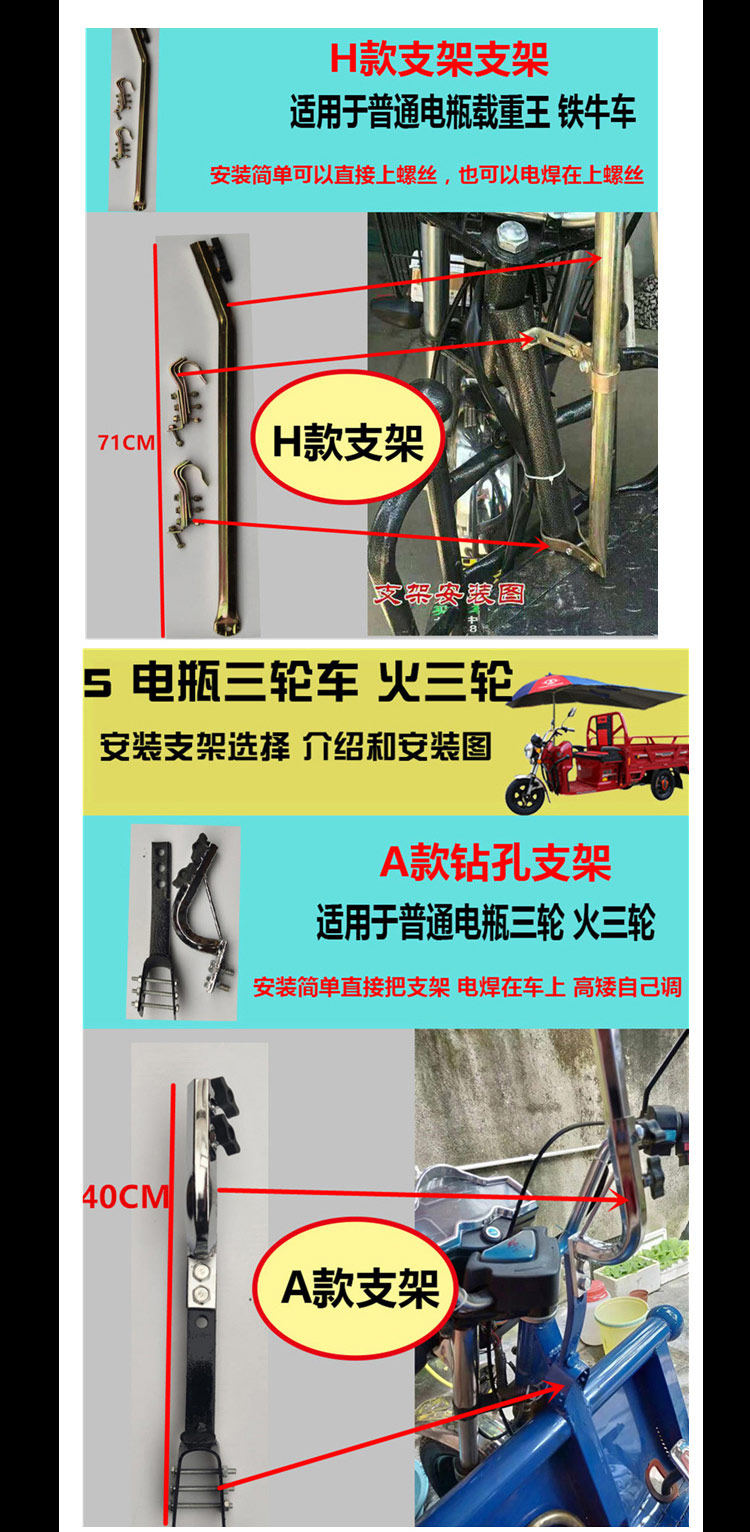 H款支架支架
适用于普通电瓶载重王 铁牛车
安装简单可以直接上螺丝，也可以电焊在上螺丝

71CM
H款支架
支架安装图

5 电瓶三轮车 火三轮
安装支架选择 介绍和安装图

A款钻孔支架
适用于普通电瓶三轮 火三轮
安装简单直接把支架 电焊在车上 高矮自己调

40CM
A款支架