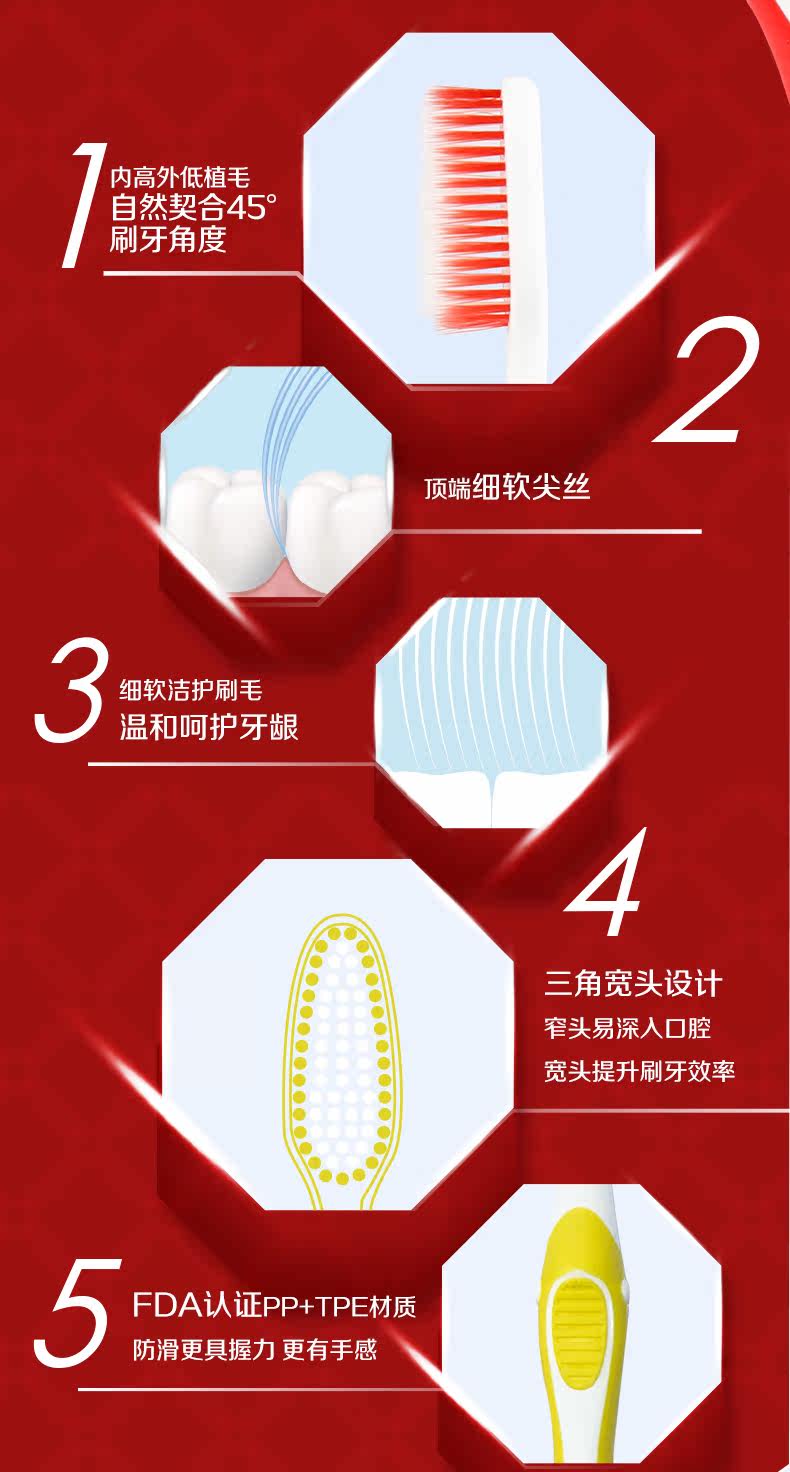 1 内高外低植毛
自然契合45°
刷牙角度

2

顶端细软尖丝

3 细软洁护刷毛
温和呵护牙龈

4

三角宽头设计
窄头易深入口腔
宽头提升刷牙效率

5 FDA认证PP+TPE材质
防滑更具握力 更有手感