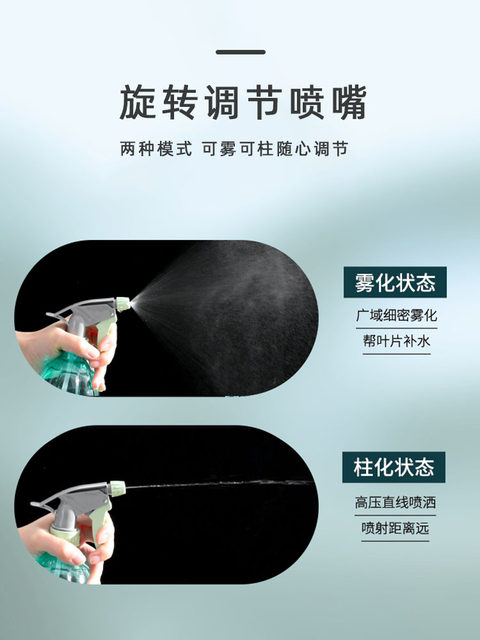 旋转调节喷嘴

两种模式 可雾可柱随心调节

雾化状态

广域细密雾化

帮叶片补水

柱化状态

高压直线喷洒

喷射距离远