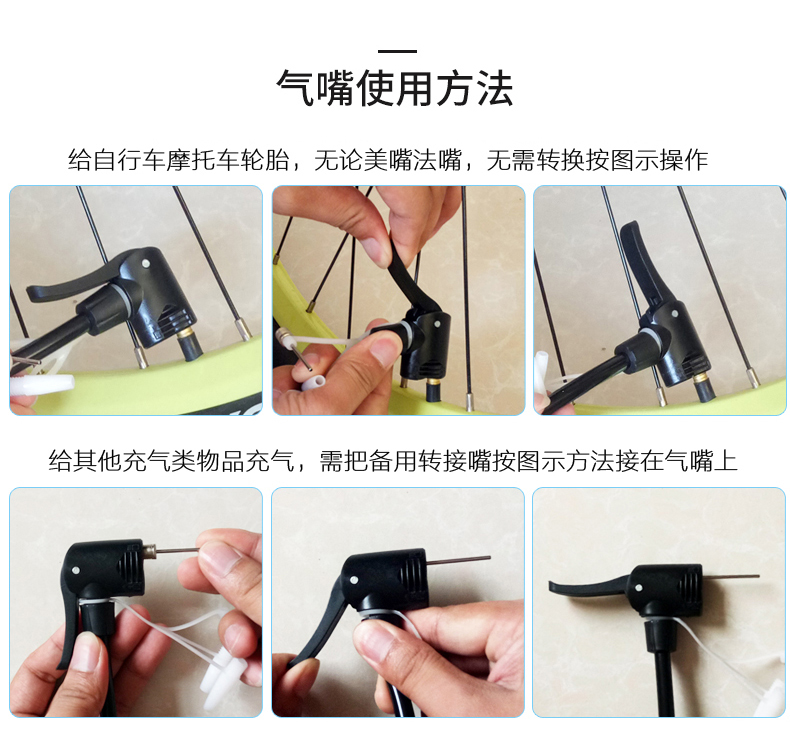 气嘴使用方法

给自行车摩托车轮胎，无论美嘴法嘴，无需转换按图示操作

给其他充气类物品充气，需把备用转接嘴按图示方法接在气嘴上