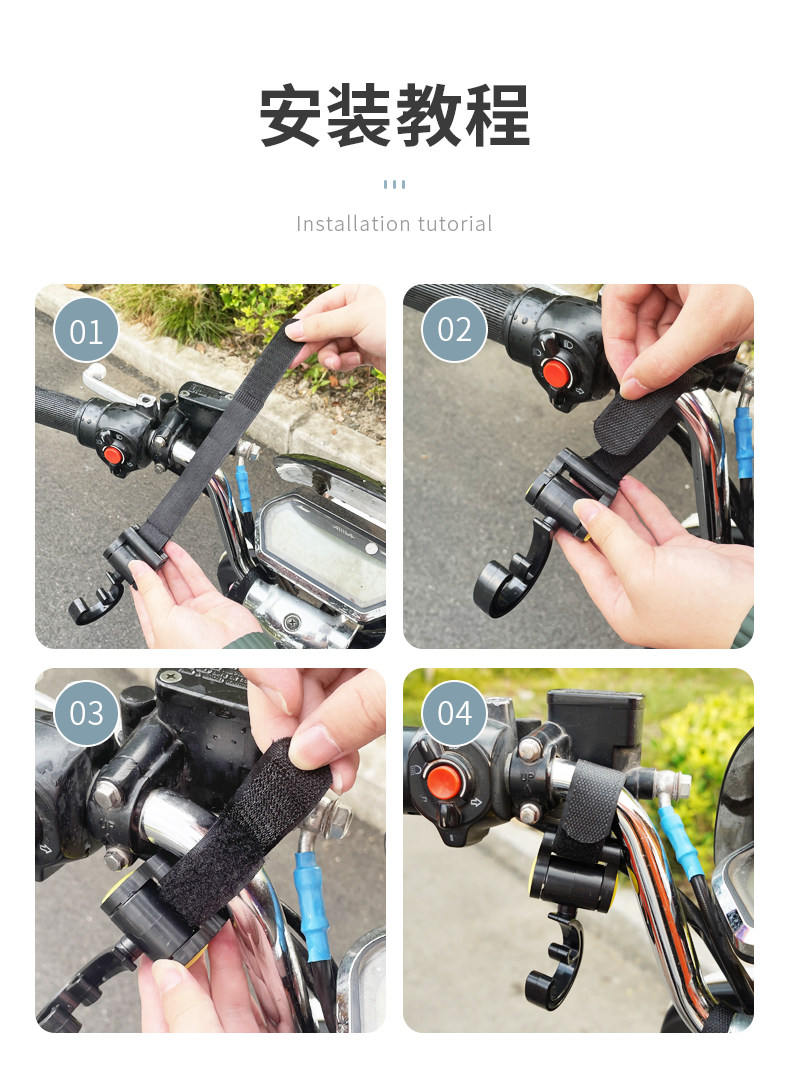 安装教程

Installation tutorial

01

02

03

04