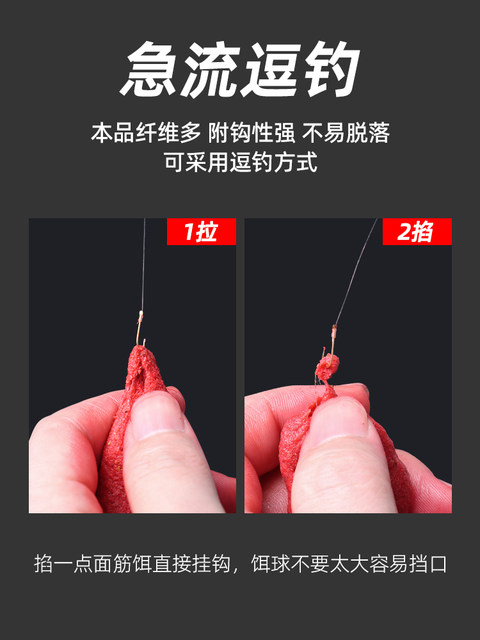 急流逗钓

本品纤维多 附钩性强 不易脱落
可采用逗钓方式

1拉

2掐

掐一点面筋饵直接挂钩，饵球不要太大容易挡口