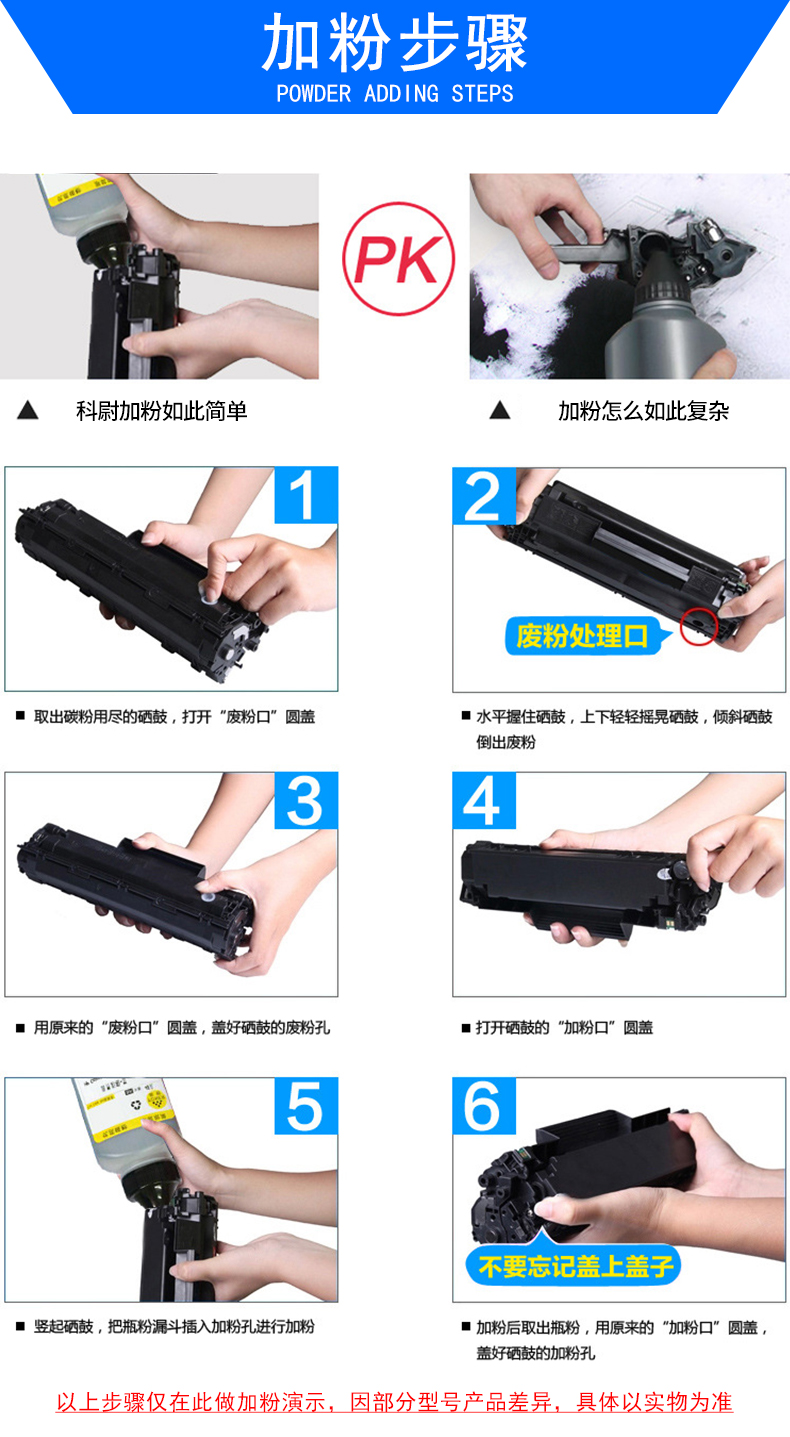 加粉步骤
POWDER ADDING STEPS

PK

▲ 科尉加粉如此简单

▲ 加粉怎么如此复杂

1

■ 取出碳粉用尽的硒鼓，打开“废粉口”圆盖

2

废粉处理口

■ 水平握住硒鼓，上下轻轻摇晃硒鼓，倾斜硒鼓倒出废粉

3

■ 用原来的“废粉口”圆盖，盖好硒鼓的废粉孔

4

■ 打开硒鼓的“加粉口”圆盖

5

■ 竖起硒鼓，把瓶粉漏斗插入加粉孔进行加粉

6

不要忘记盖上盖子

■ 加粉后取出瓶粉，用原来的“加粉口”圆盖，盖好硒鼓的加粉孔

以上步骤仅在此做加粉演示，因部分型号产品差异，具体以实物为准