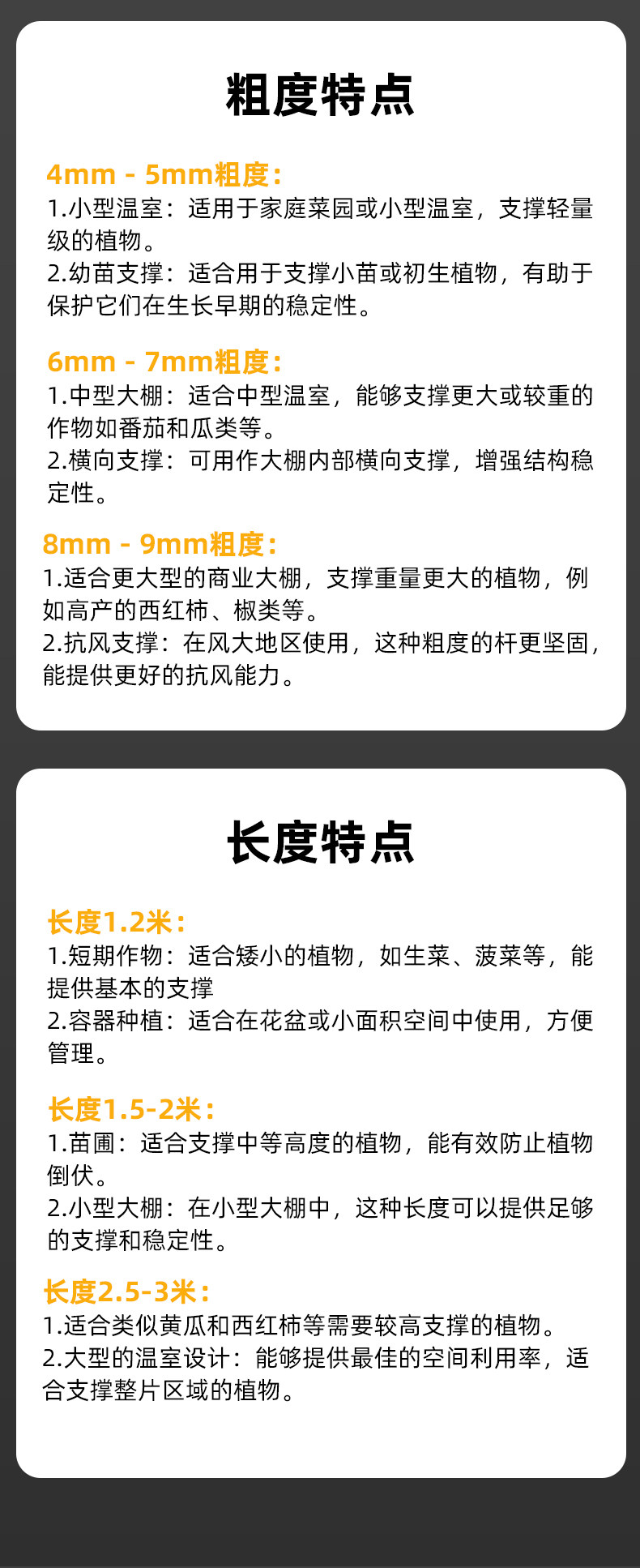 粗度特点

4mm - 5mm粗度：
1.小型温室：适用于家庭菜园或小型温室，支撑轻量级的植物。
2.幼苗支撑：适合用于支撑小苗或初生植物，有助于保护它们在生长早期的稳定性。

6mm - 7mm粗度：
1.中型大棚：适合中型温室，能够支撑更大或较重的作物如番茄和瓜类等。
2.横向支撑：可用作大棚内部横向支撑，增强结构稳定性。

8mm - 9mm粗度：
1.适合更大型的商业大棚，支撑重量更大的植物，例如高产的西红柿、椒类等。
2.抗风支撑：在风大地区使用，这种粗度的杆更坚固，能提供更好的抗风能力。

长度特点

长度1.2米：
1.短期作物：适合矮小的植物，如生菜、菠菜等，能提供基本的支撑
2.容器种植：适合在花盆或小面积空间中使用，方便管理。

长度1.5-2米：
1.苗圃：适合支撑中等高度的植物，能有效防止植物倒伏。
2.小型大棚：在小型大棚中，这种长度可以提供足够的支撑和稳定性。

长度2.5-3米：
1.适合类似黄瓜和西红柿等需要较高支撑的植物。
2.大型的温室设计：能够提供最佳的空间利用率，适合支撑整片区域的植物。