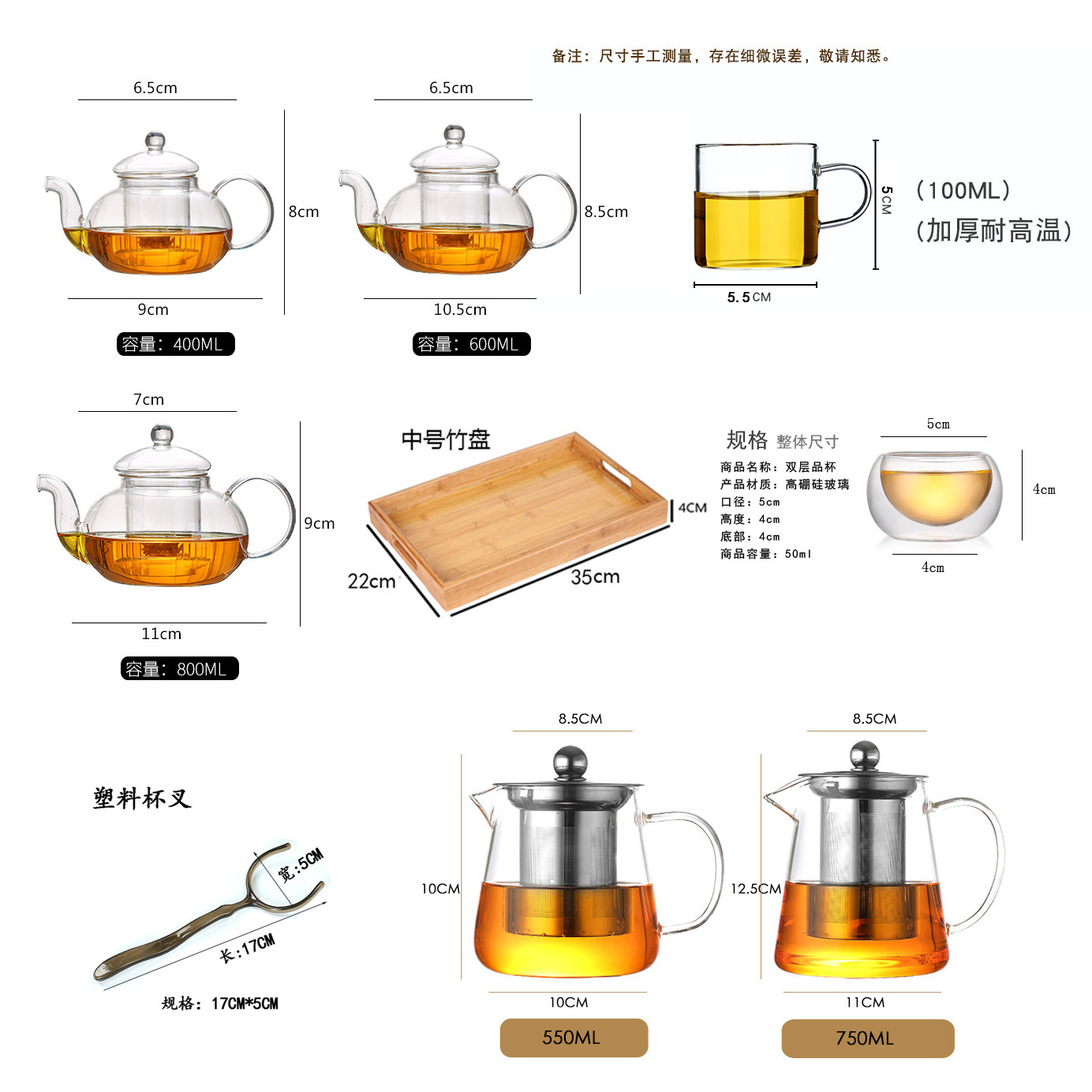 备注：尺寸手工测量，存在细微误差，敬请知悉。

6.5cm
8cm
9cm
容量：400ML

6.5cm
8.5cm
10.5cm
容量：600ML

5CM
5.5CM
（100ML）
（加厚耐高温）

7cm
9cm
11cm
容量：800ML

中号竹盘
4CM
22cm
35cm

规格 整体尺寸
商品名称：双层品杯
产品材质：高硼硅玻璃
口径：5cm
高度：4cm
底部：4cm
商品容量：50ml

5cm
4cm
4cm

塑料杯叉
宽:5CM
长:17CM
规格：17CM*5CM

8.5CM
10CM
10CM
550ML

8.5CM
12.5CM
11CM
750ML