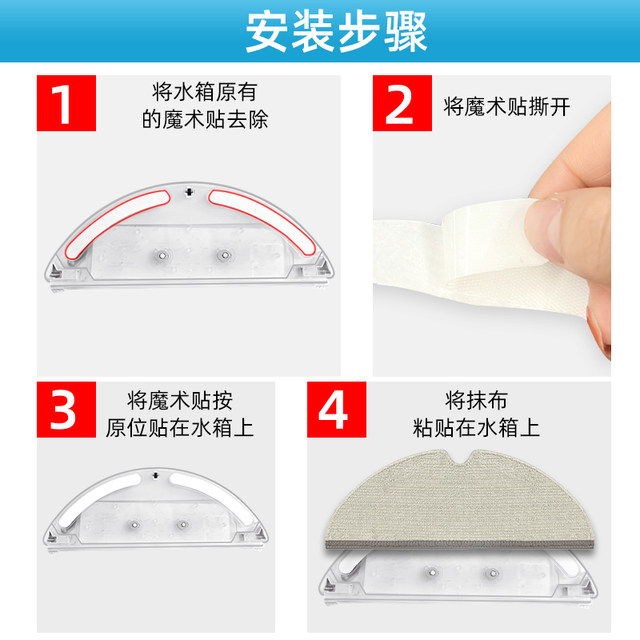 安装步骤

1
将水箱原有的魔术贴去除

2
将魔术贴撕开

3
将魔术贴按原位贴在水箱上

4
将抹布粘贴在水箱上