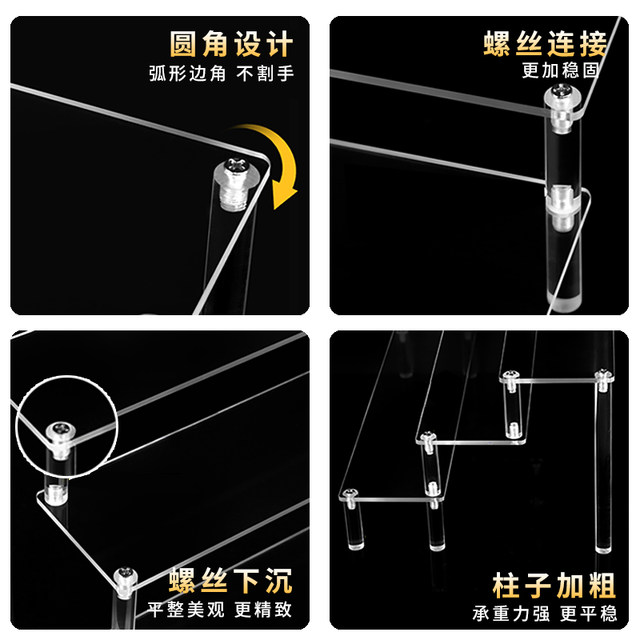 圆角设计
弧形边角 不割手

螺丝连接
更加稳固

螺丝下沉
平整美观 更精致

柱子加粗
承重力强 更平稳