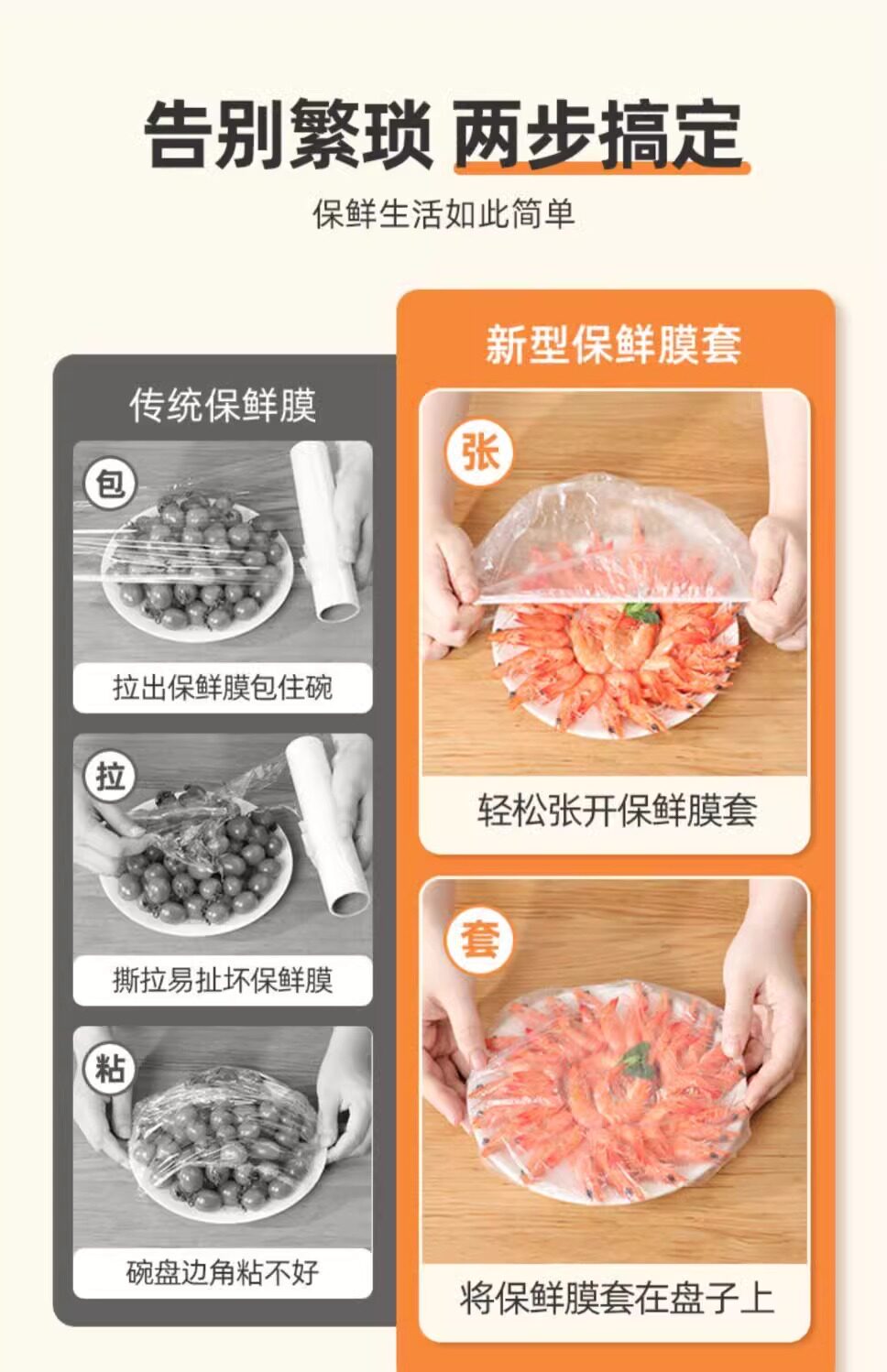 告别繁琐 两步搞定

保鲜生活如此简单

传统保鲜膜

包

拉出保鲜膜包住碗

拉

撕拉易扯坏保鲜膜

粘

碗盘边角粘不好

新型保鲜膜套

张

轻松张开保鲜膜套

套

将保鲜膜套在盘子上