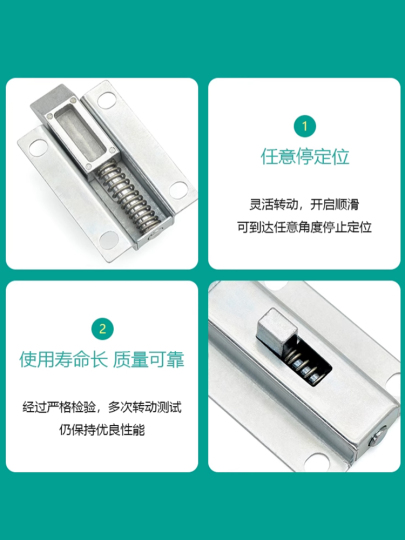 1

任意停定位

灵活转动，开启顺滑
可到达任意角度停止定位

2

使用寿命长 质量可靠

经过严格检验，多次转动测试
仍保持优良性能