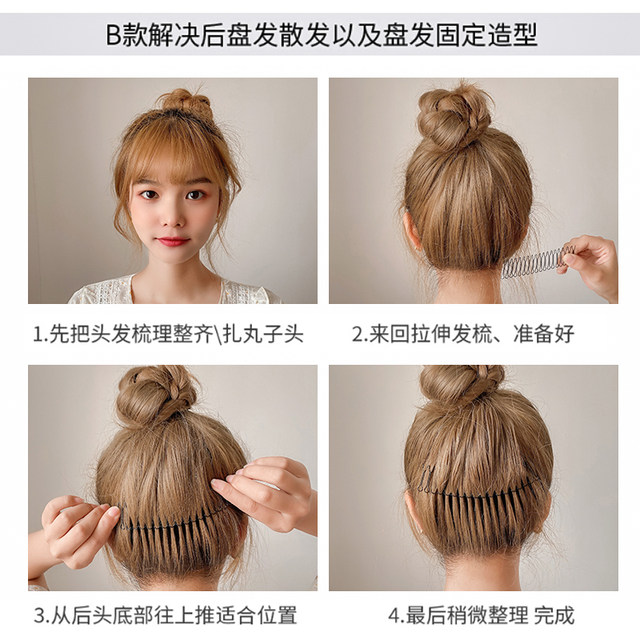 B款解决后盘发散发以及盘发固定造型

1.先把头发梳理整齐\扎丸子头

2.来回拉伸发梳、准备好

3.从后头底部往上推适合位置

4.最后稍微整理 完成