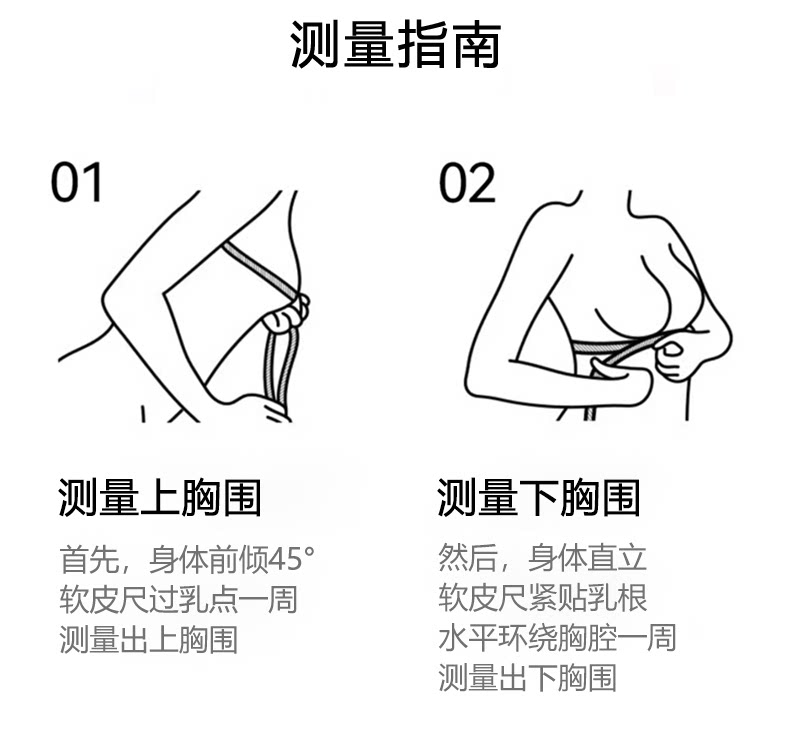 测量指南

01

测量上胸围

首先，身体前倾45°
软皮尺过乳点一周
测量出上胸围

02

测量下胸围

然后，身体直立
软皮尺紧贴乳根
水平环绕胸腔一周
测量出下胸围