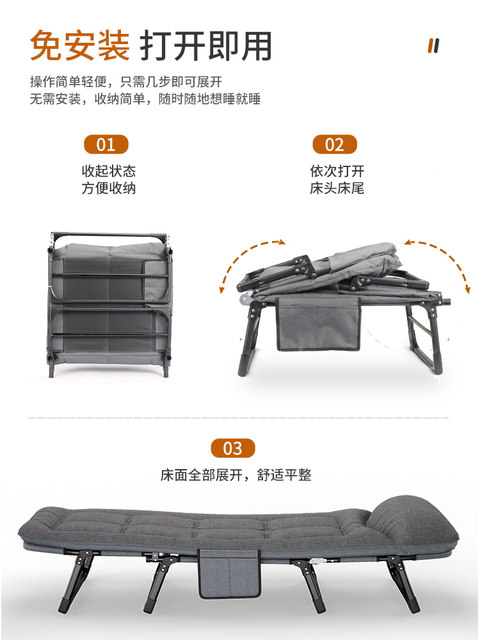 免安装 打开即用

操作简单轻便，只需几步即可展开
无需安装，收纳简单，随时随地想睡就睡

01
收起状态
方便收纳

02
依次打开
床头床尾

03
床面全部展开，舒适平整