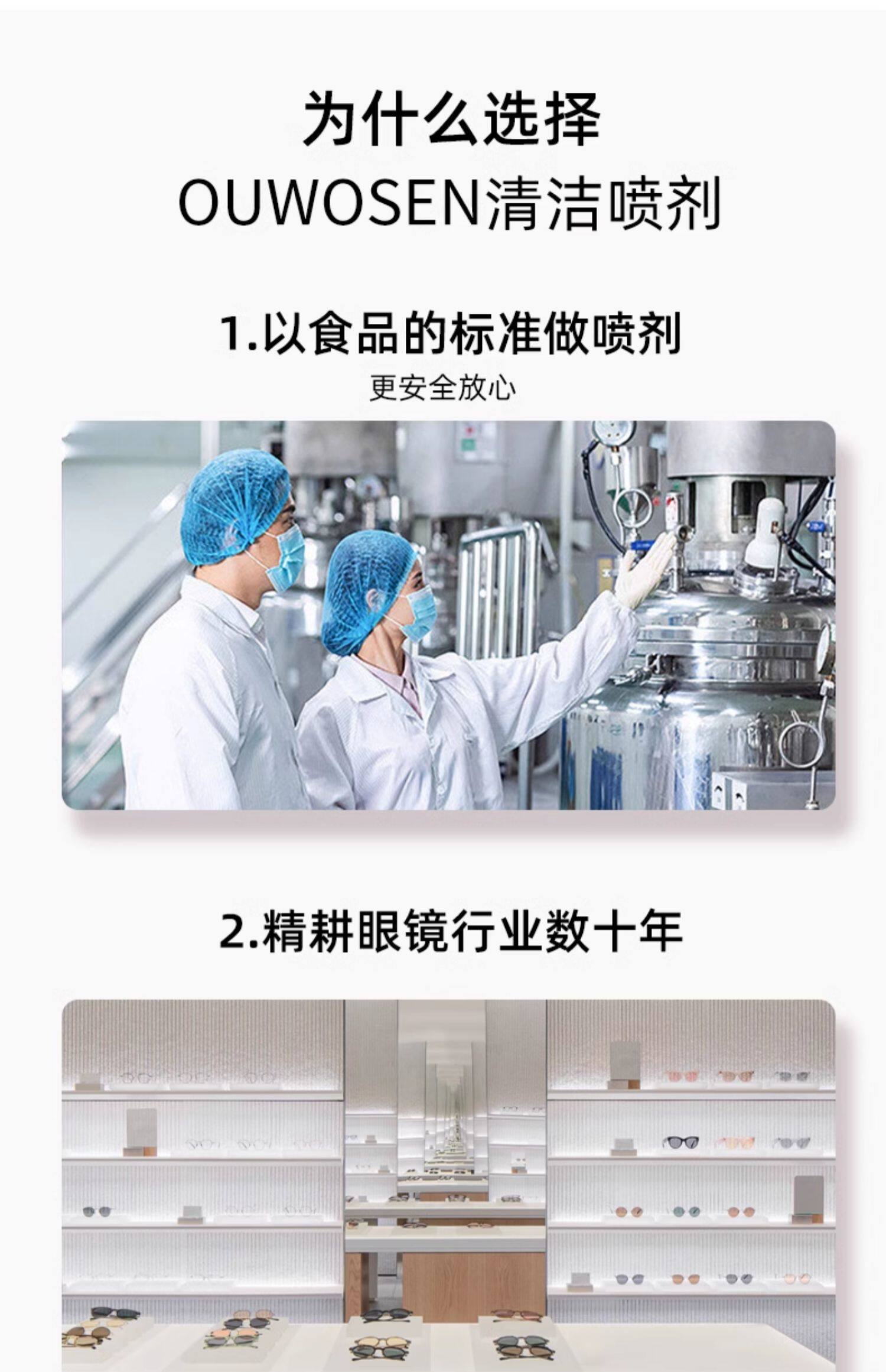 为什么选择
OUWOSEN清洁喷剂

1.以食品的标准做喷剂
更安全放心

2.精耕眼镜行业数十年