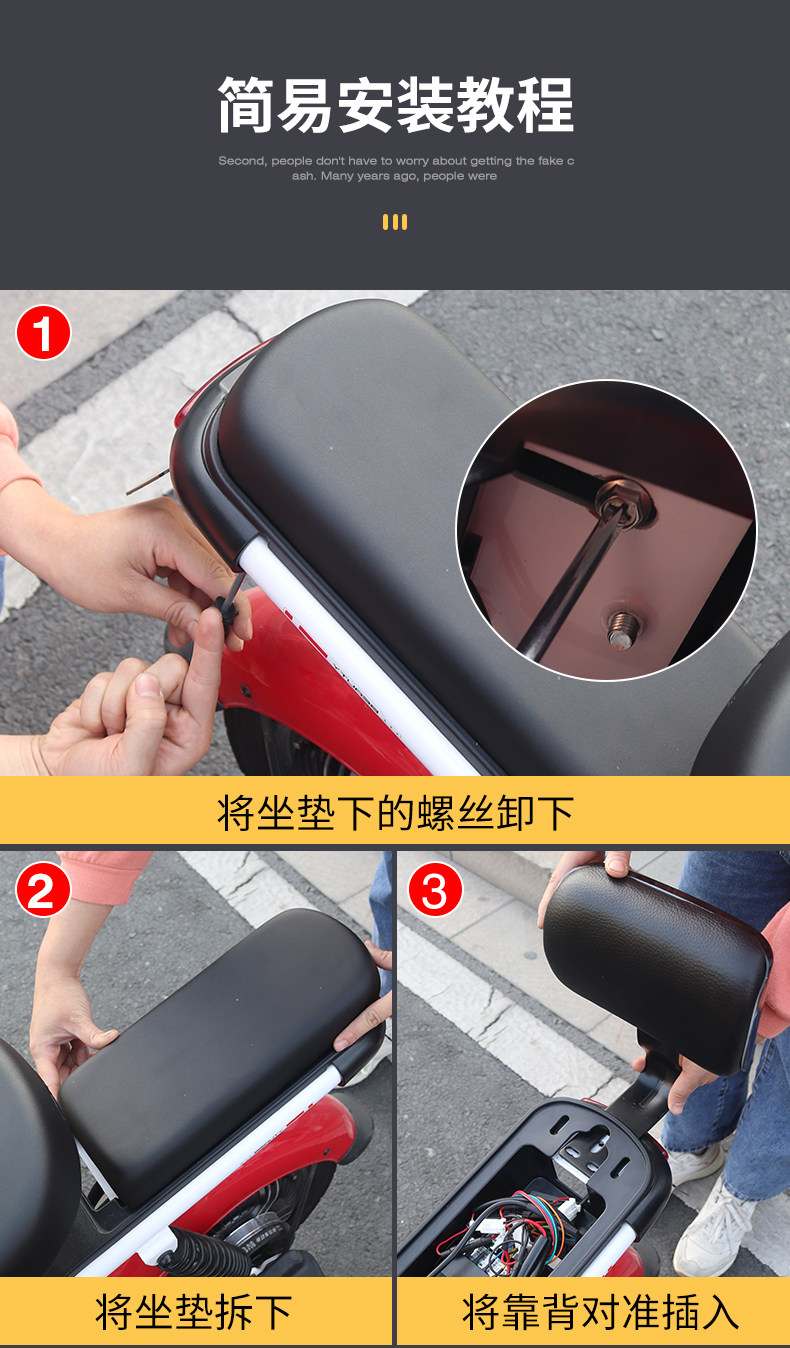 简易安装教程

Second, people don't have to worry about getting the fake c ash. Many years ago, people were

1

将坐垫下的螺丝卸下

2

3

将坐垫拆下

将靠背对准插入