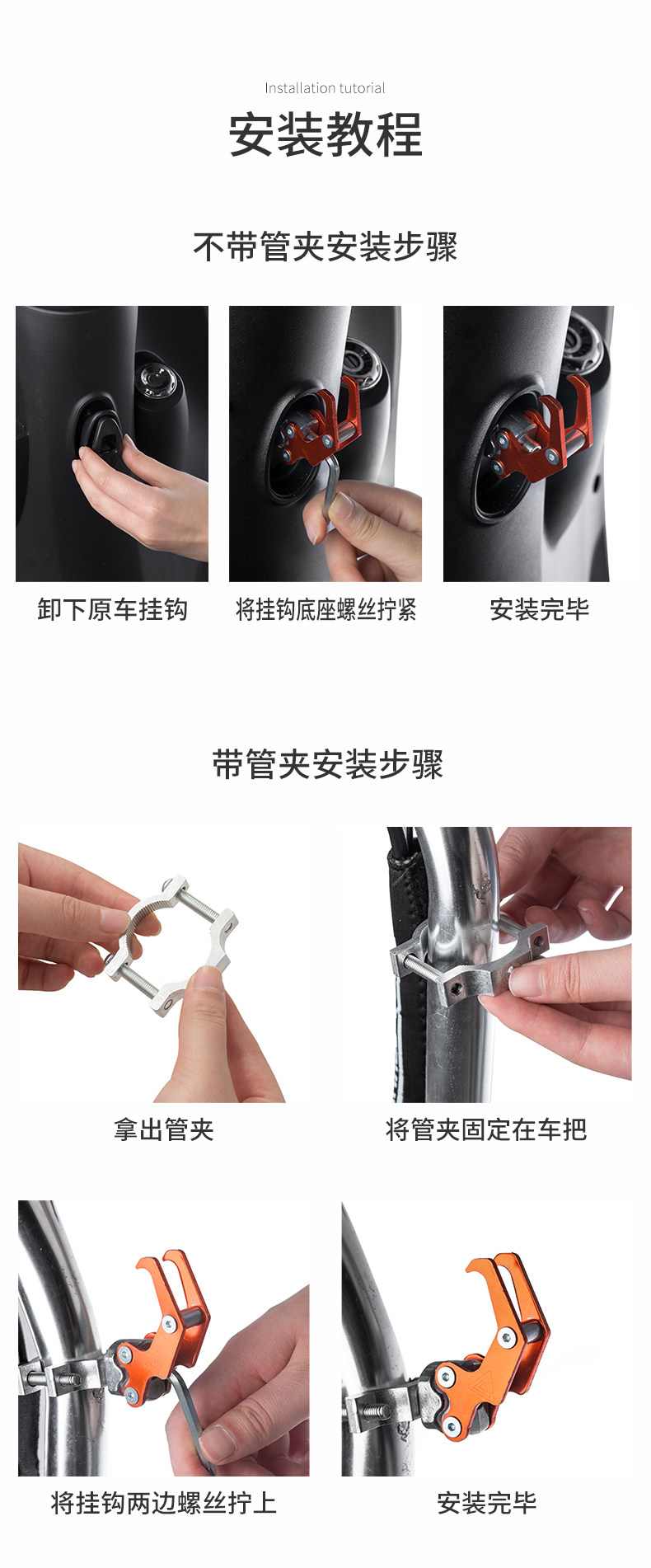 Installation tutorial

安装教程

不带管夹安装步骤

卸下原车挂钩

将挂钩底座螺丝拧紧

安装完毕

带管夹安装步骤

拿出管夹

将管夹固定在车把

将挂钩两边螺丝拧上

安装完毕