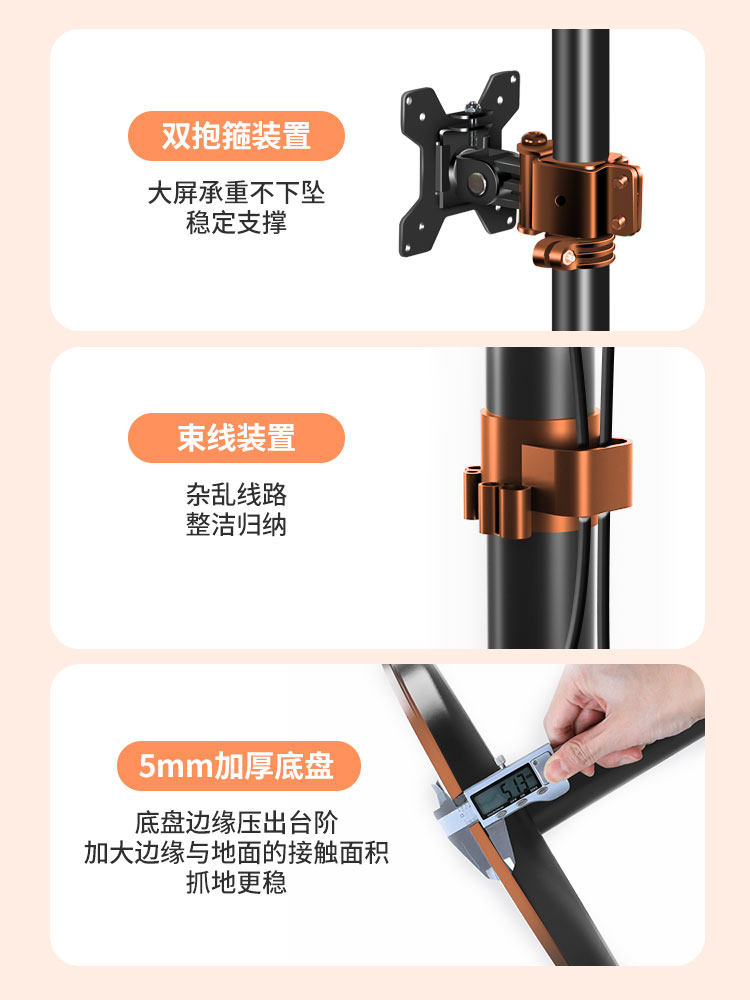 双抱箍装置

大屏承重不下坠
稳定支撑

束线装置

杂乱线路
整洁归纳

5mm加厚底盘

底盘边缘压出台阶
加大边缘与地面的接触面积
抓地更稳

5.13