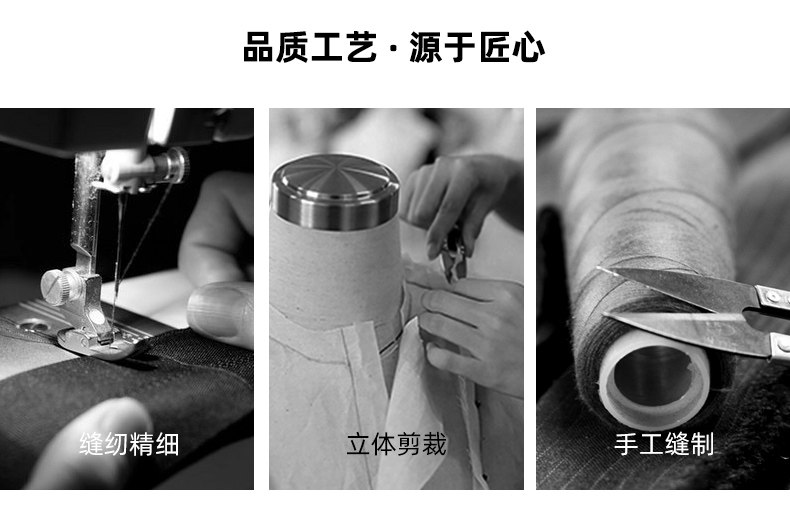 品质工艺 · 源于匠心

缝纫精细

立体剪裁

手工缝制