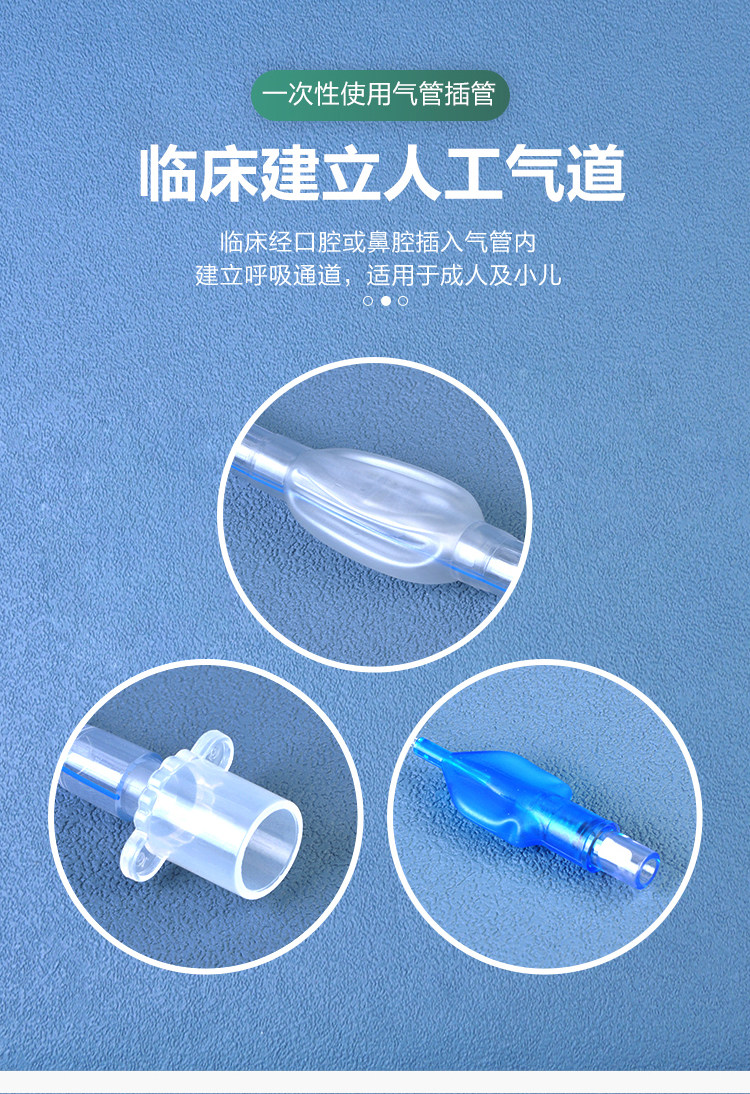 一次性使用气管插管

临床建立人工气道

临床经口腔或鼻腔插入气管内
建立呼吸通道，适用于成人及小儿