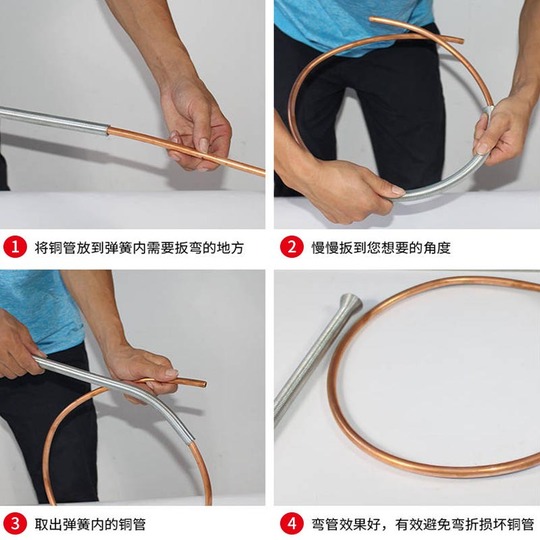 1 将铜管放到弹簧内需要扳弯的地方

2 慢慢扳到您想要的角度

3 取出弹簧内的铜管

4 弯管效果好，有效避免弯折损坏铜管