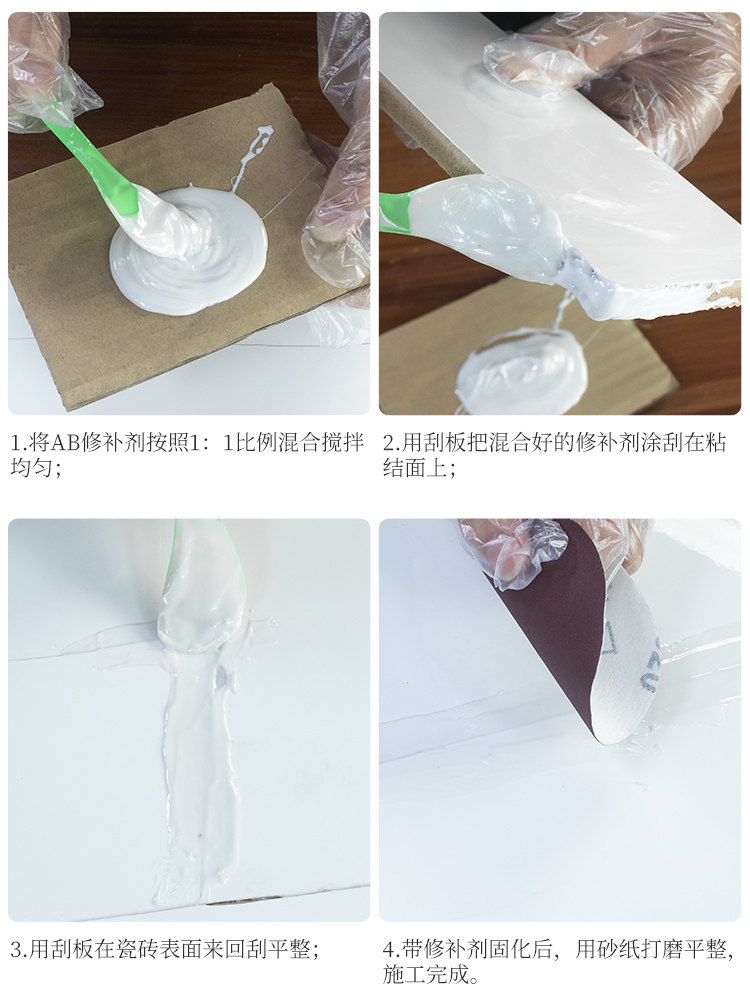 1.将AB修补剂按照1：1比例混合搅拌均匀；

2.用刮板把混合好的修补剂涂刮在粘结面上；

3.用刮板在瓷砖表面来回刮平整；

4.带修补剂固化后，用砂纸打磨平整，施工完成。