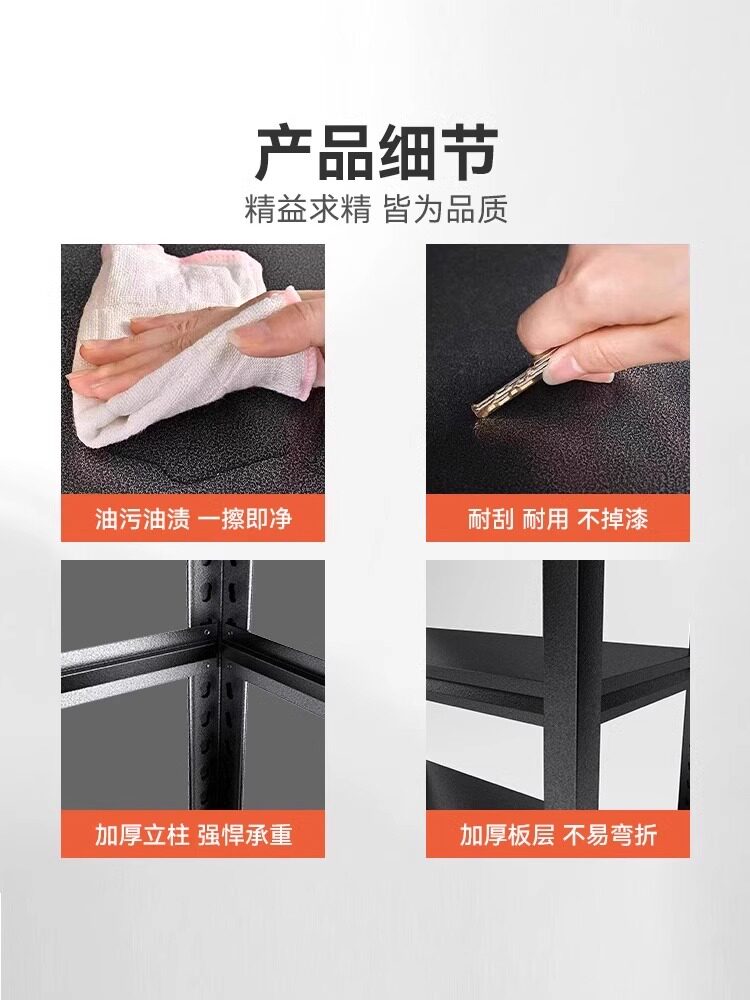 产品细节
精益求精 皆为品质

油污油渍 一擦即净

耐刮 耐用 不掉漆

加厚立柱 强悍承重

加厚板层 不易弯折