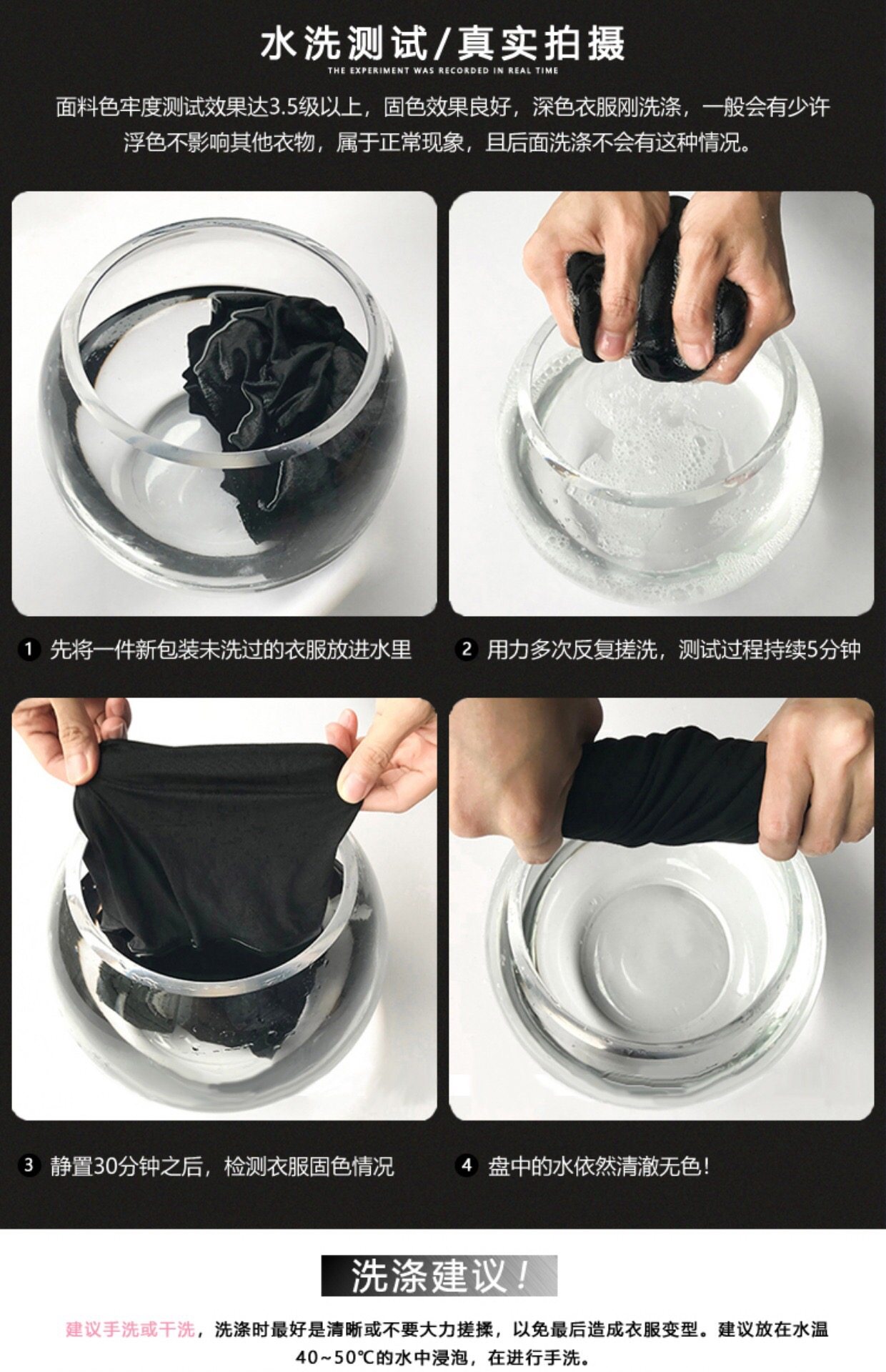 水洗测试/真实拍摄
THE EXPERIMENT WAS RECORDED IN REAL TIME

面料色牢度测试效果达3.5级以上，固色效果良好，深色衣服刚洗涤，一般会有少许浮色不影响其他衣物，属于正常现象，且后面洗涤不会有这种情况。

1 先将一件新包装未洗过的衣服放进水里

2 用力多次反复搓洗，测试过程持续5分钟

3 静置30分钟之后，检测衣服固色情况

4 盘中的水依然清澈无色!

洗涤建议!

建议手洗或干洗，洗涤时最好是清晰或不要大力搓揉，以免最后造成衣服变型。建议放在水温40~50℃的水中浸泡，在进行手洗。