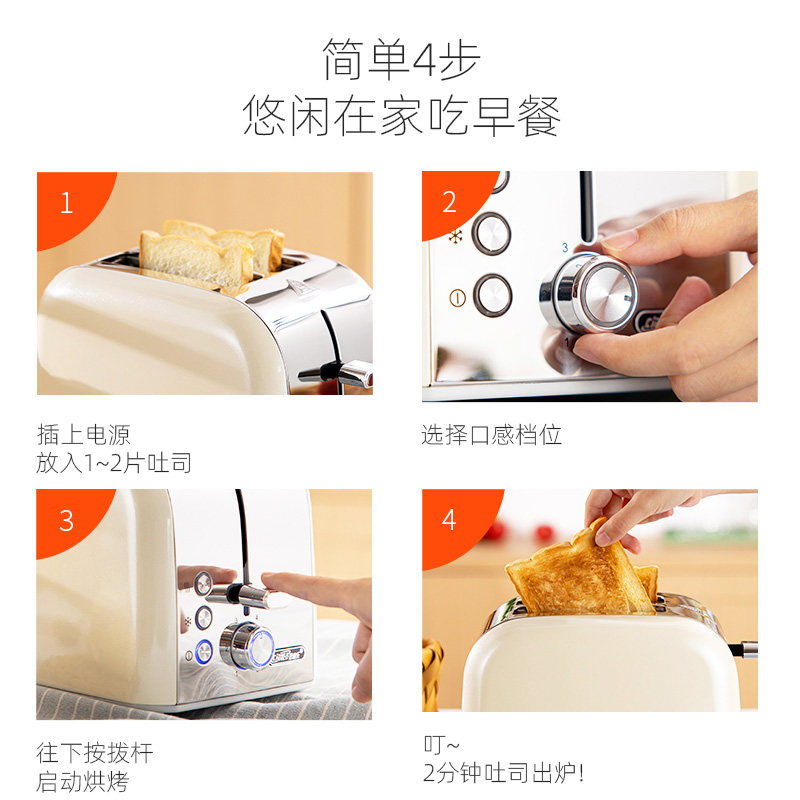 简单4步
悠闲在家吃早餐

1

插上电源
放入1~2片吐司

2

3

1

选择口感档位

3

往下按拨杆
启动烘烤

4

叮~
2分钟吐司出炉!