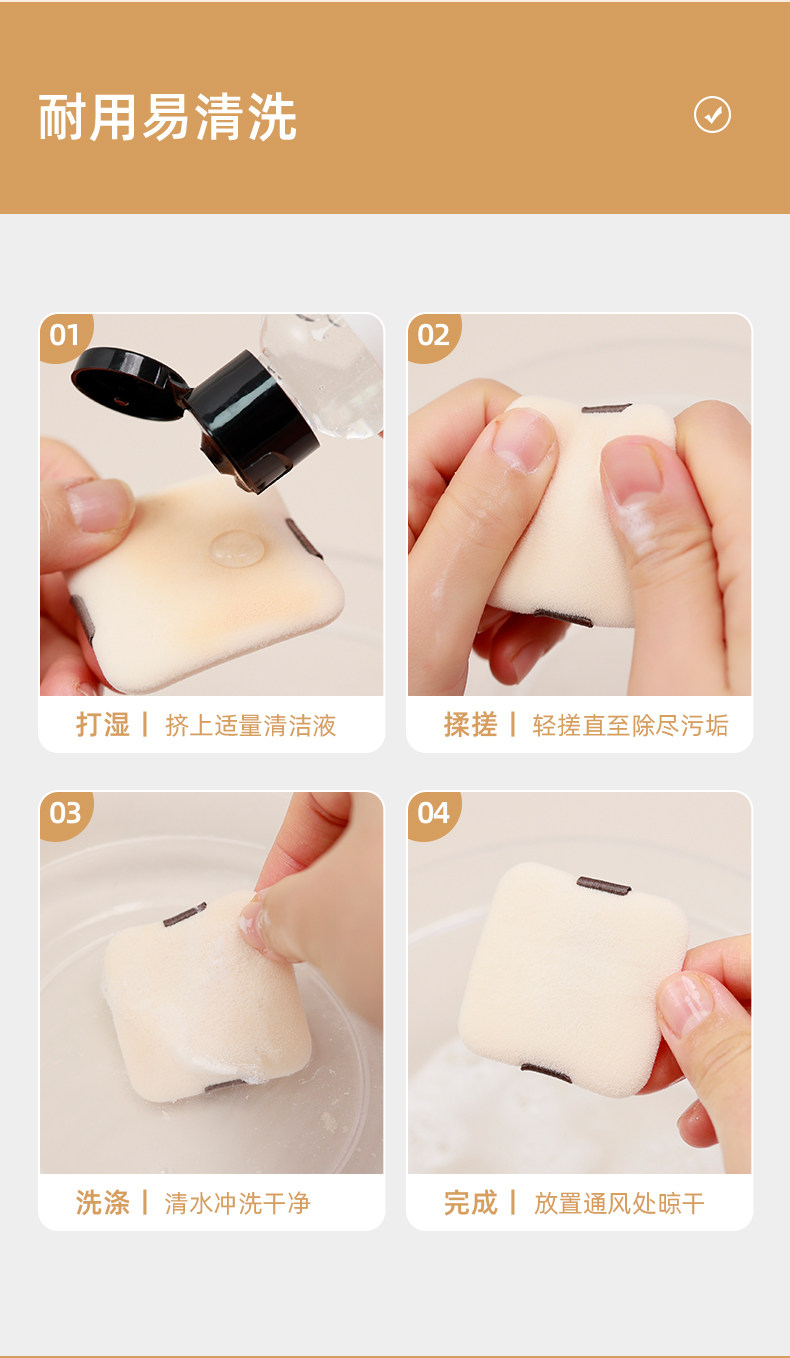 耐用易清洗

01
打湿 | 挤上适量清洁液

02
揉搓 | 轻搓直至除尽污垢

03
洗涤 | 清水冲洗干净

04
完成 | 放置通风处晾干