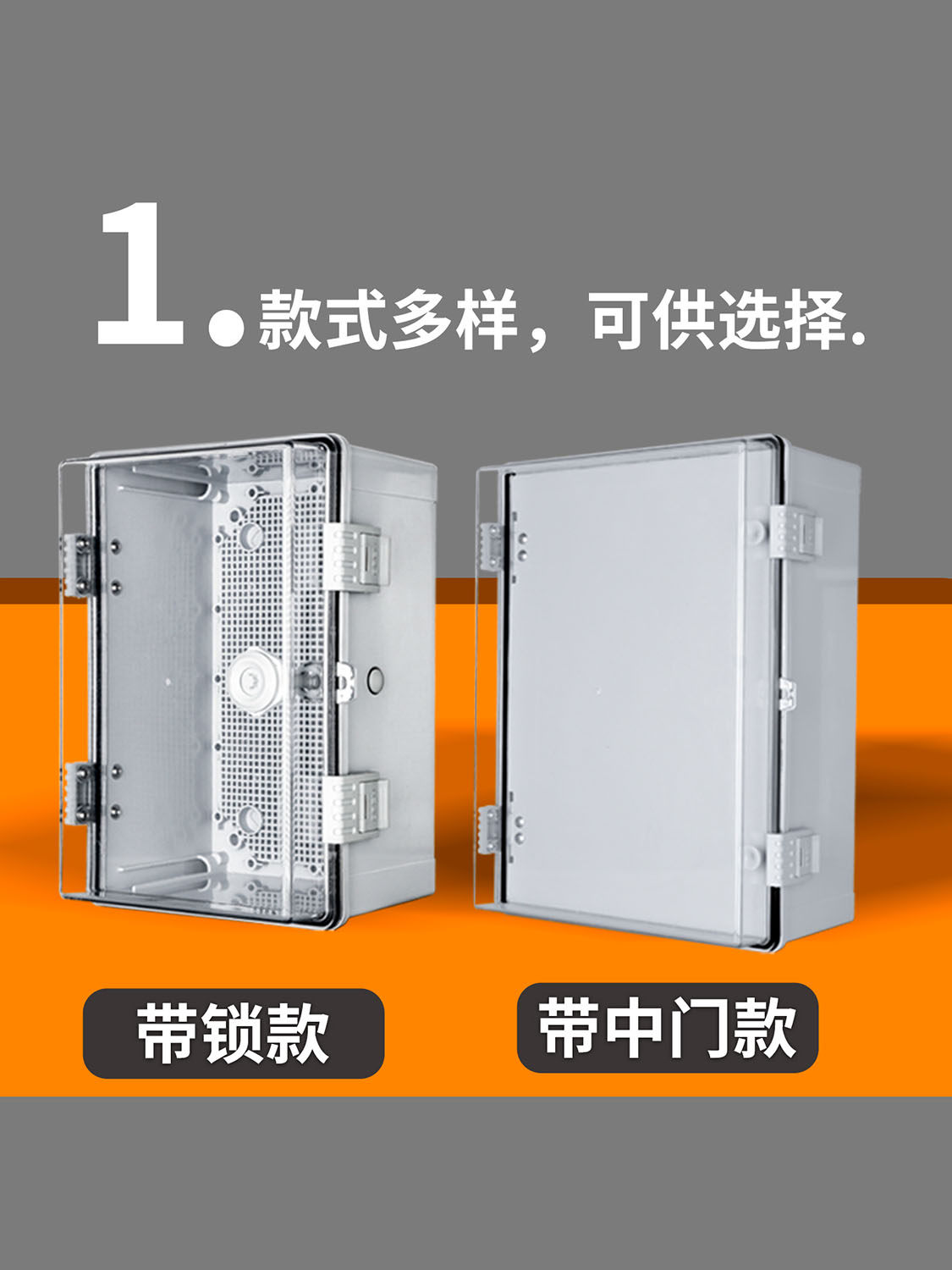 1. 款式多样，可供选择.

带锁款

带中门款