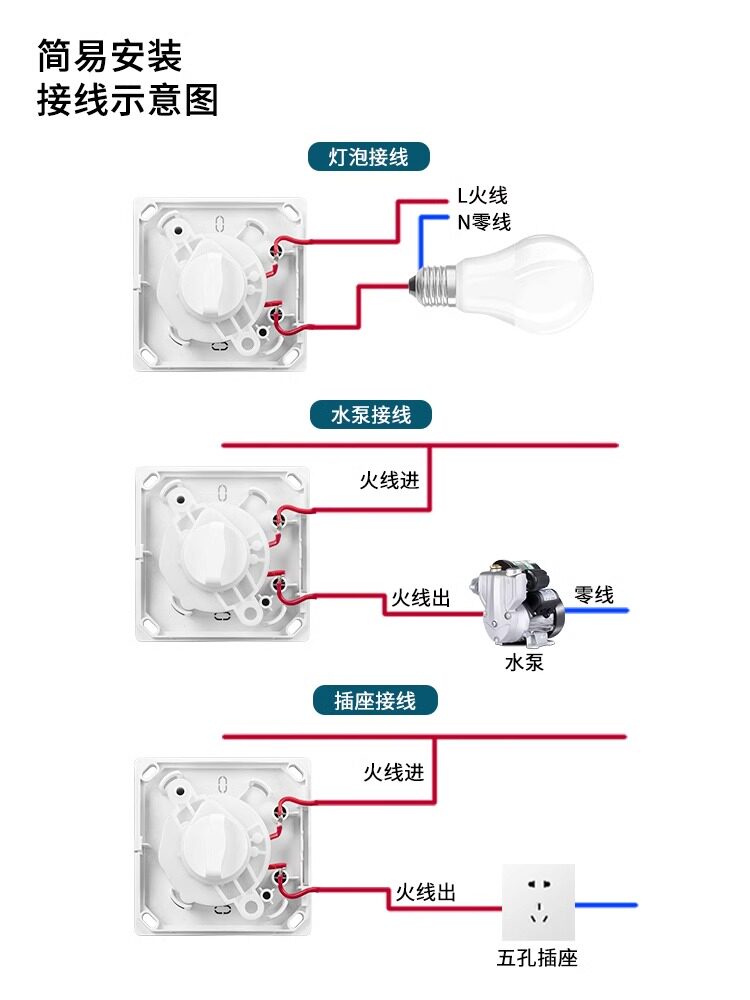 简易安装
接线示意图

灯泡接线

L火线
N零线

水泵接线

火线进
火线出
零线
水泵

插座接线

火线进
火线出
五孔插座